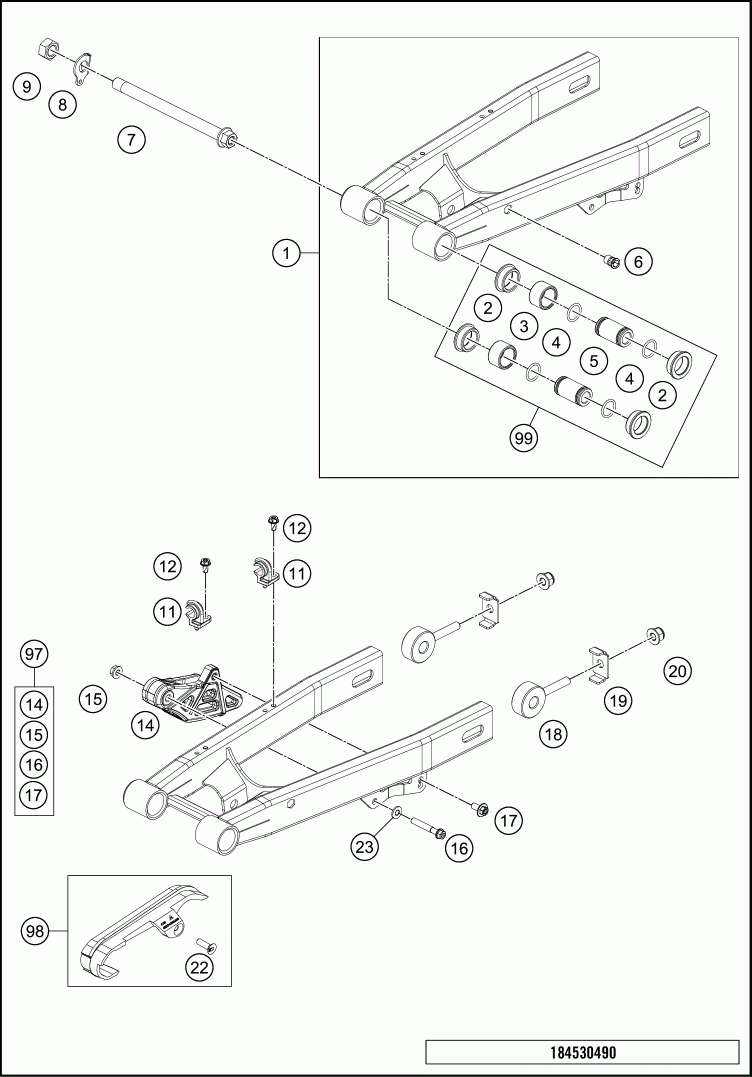 9
8
7
1
6
2
3
4
5
4
2
99
12
12
11
11
97
14
15
16
17
15
14
20
19
18
17
23
16
98
22
184530490