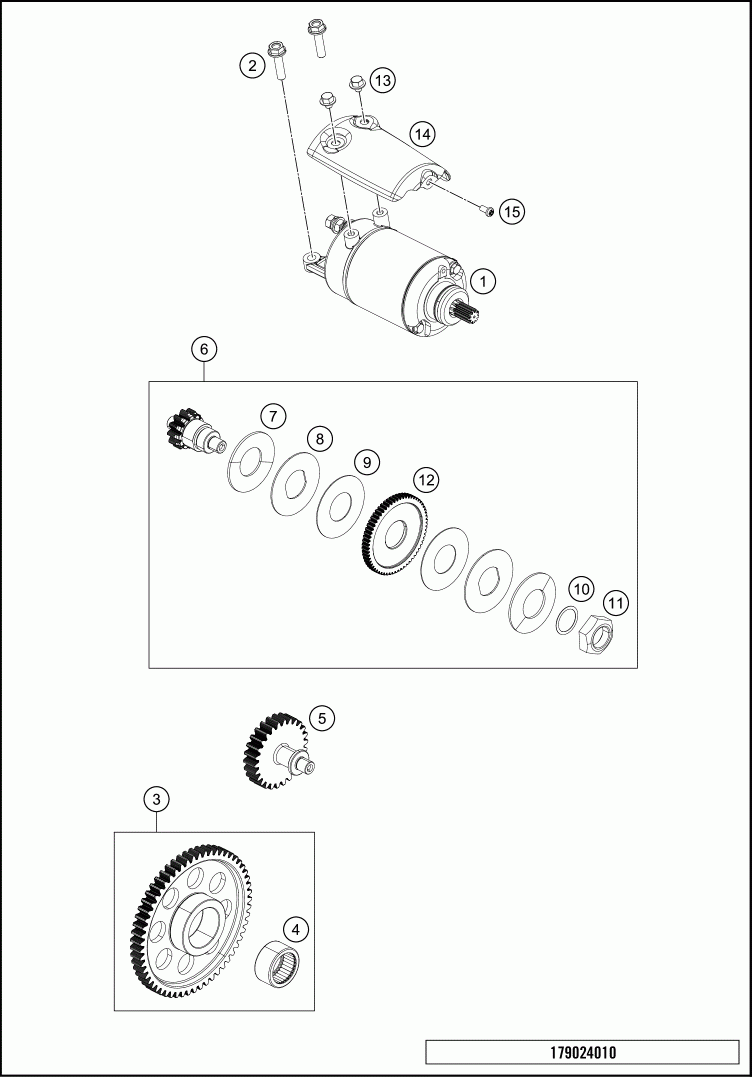 2
13
14
15
1
6
7
8
9
12
10
11
5
3
4
179024010