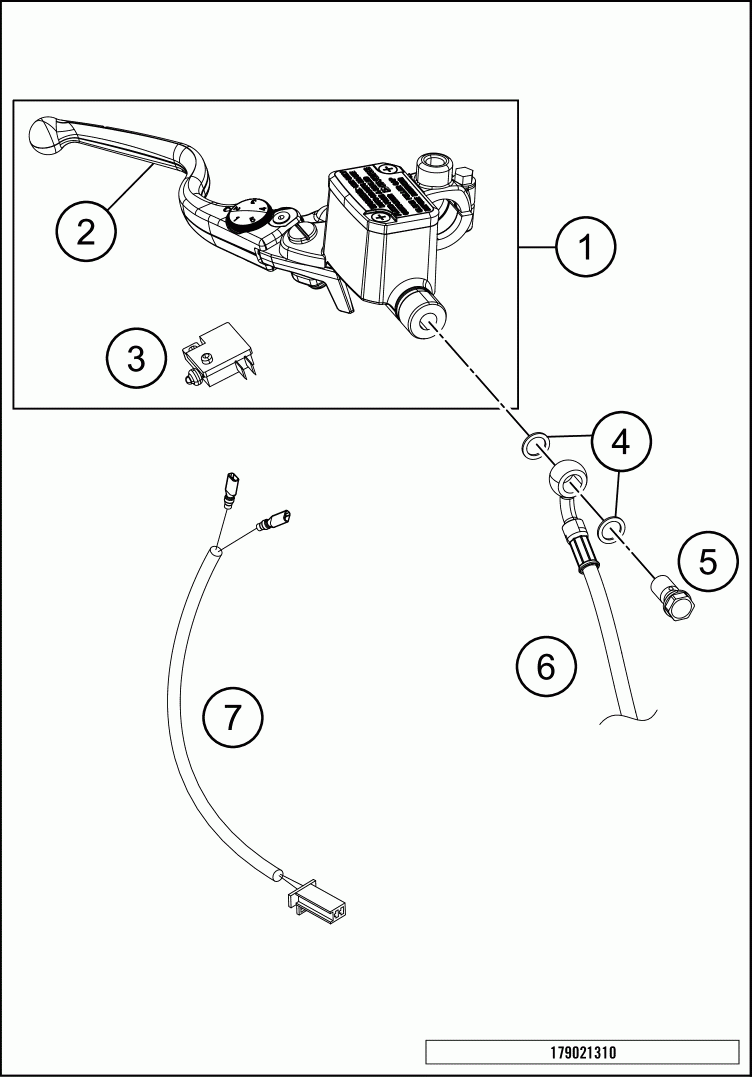 2
1
3
4
5
6
7
179021310