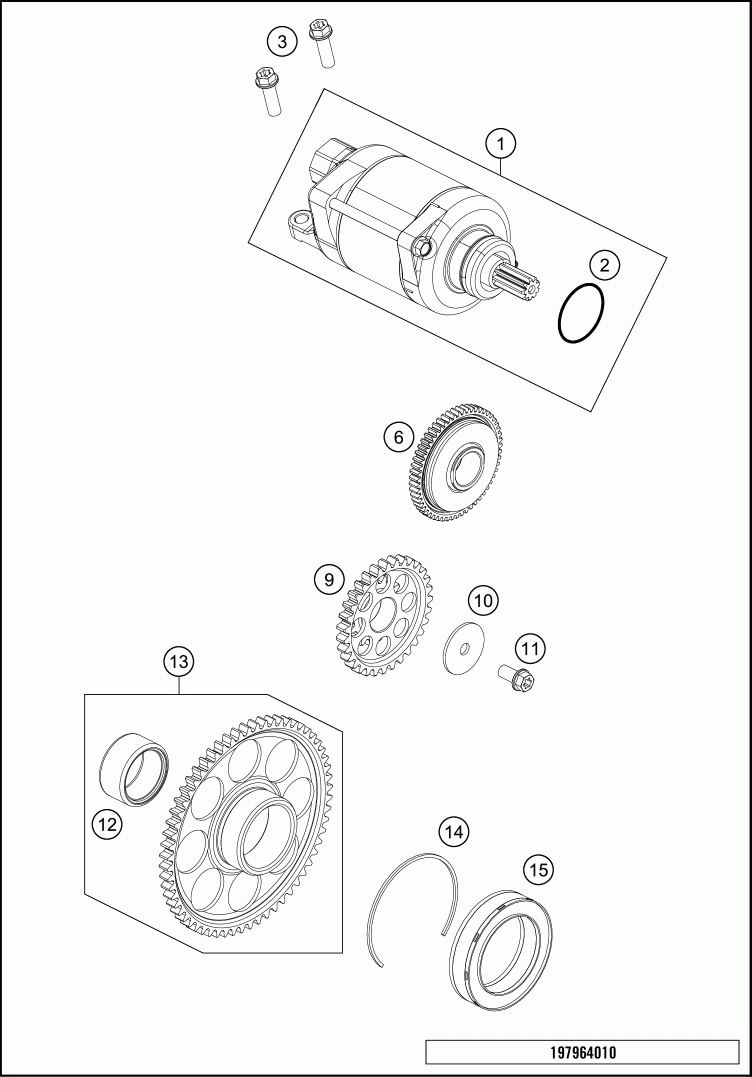 3

1

2

6

9

10

11

13

12

14

15

197964010