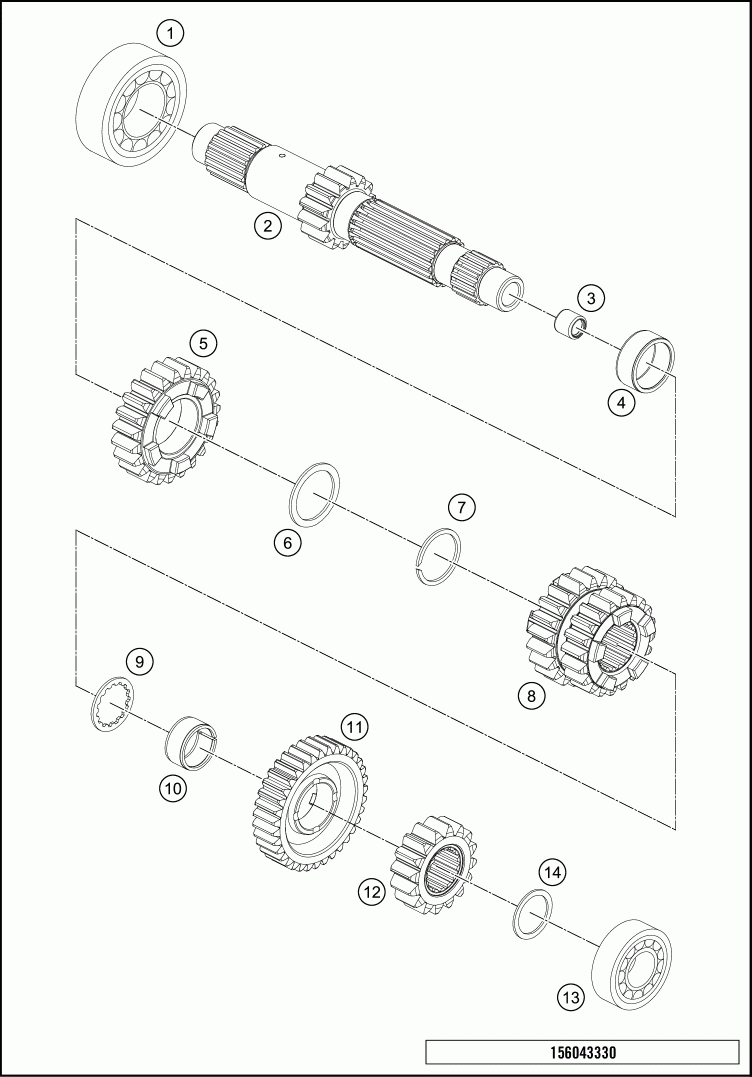 1

2

3

4

5

6

7

8

9

10

11

12

14

13

156043330