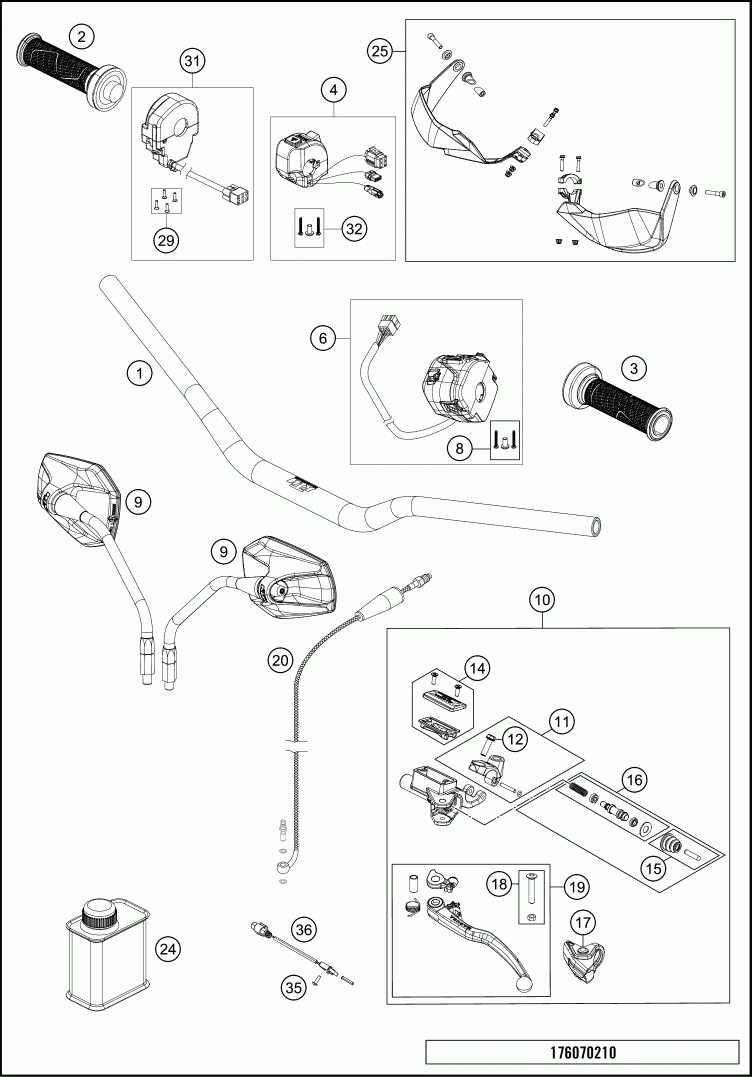 2
31
4
25
29
32
1
6
3
8
9
9
20
10
14
11
12
16
15
18
19
17
24
36
35
176070210