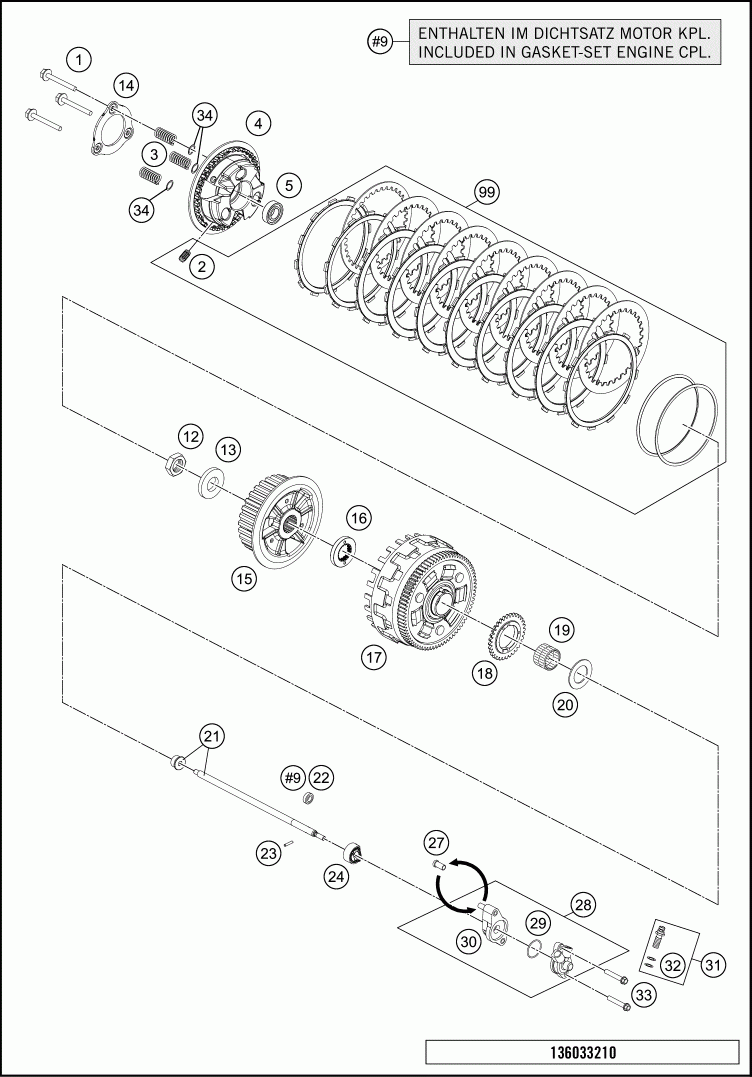 #9 ENTHALTEN IM DICHTSATZ MOTOR KPL.
INCLUDED IN GASKET-SET ENGINE CPL.

1
14
34
4
3
5
34
2
99
12
13
16
15
17
19
18
20
21
#9 22
23
24
27
28
29
30
32
31
33

136033210