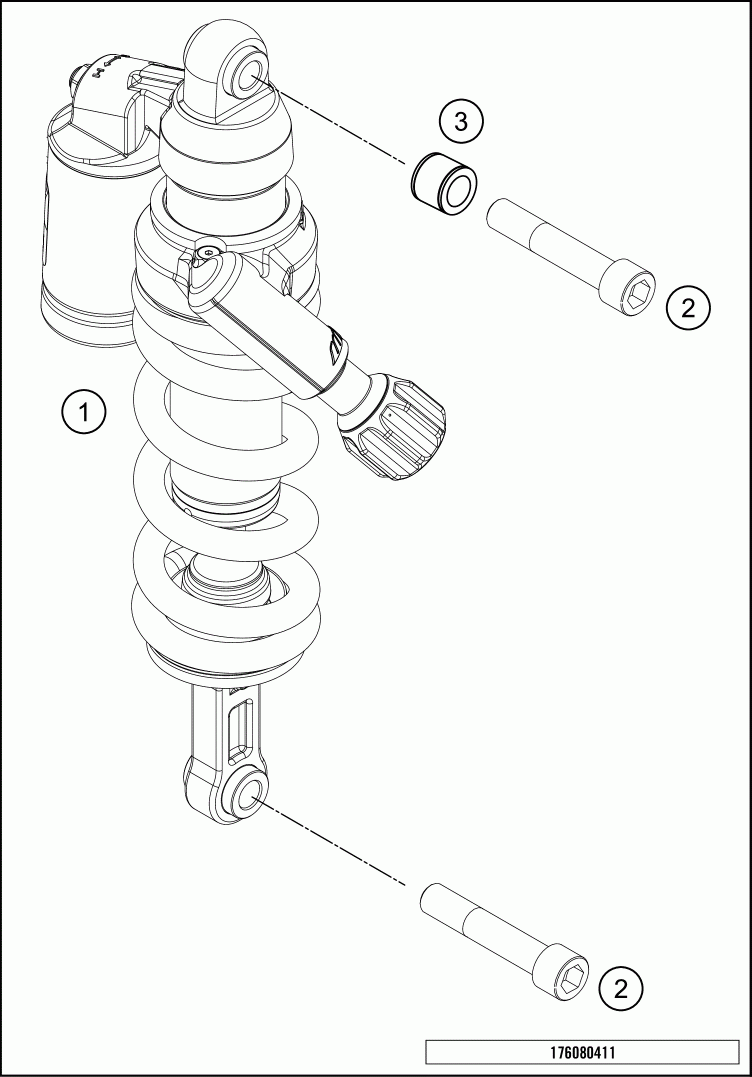 3
2
1
2
176080411