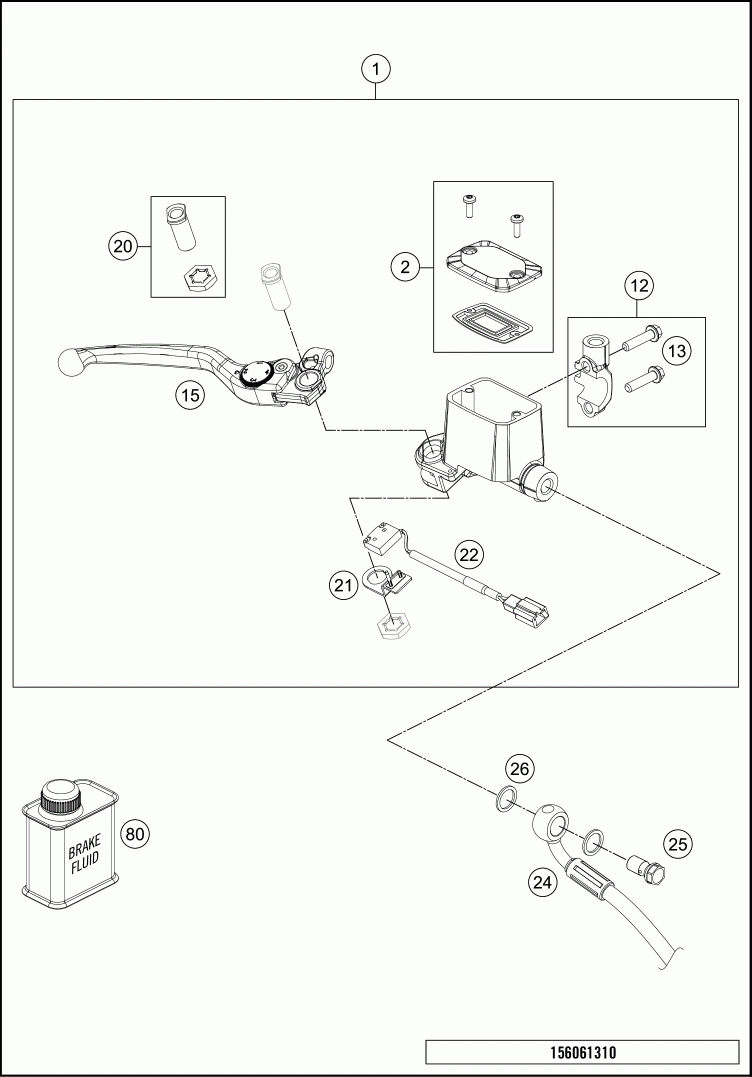 1

20

2

12

13

15

22

21

26

80

BRAKE FLUID

25

24

156061310