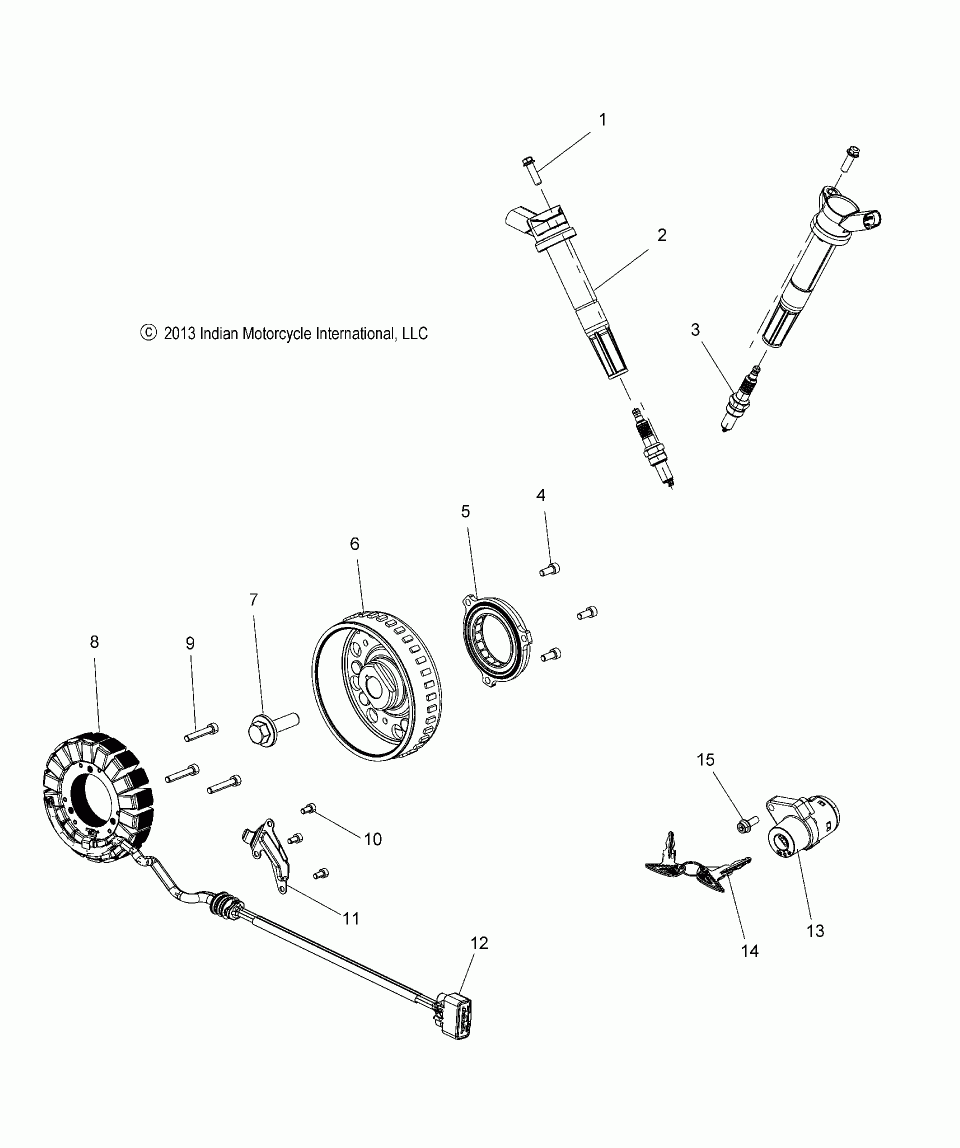 1

2

© 2013 Indian Motorcycle International, LLC

3

4

5

6

7

8

9

10

11

12

15

13

14