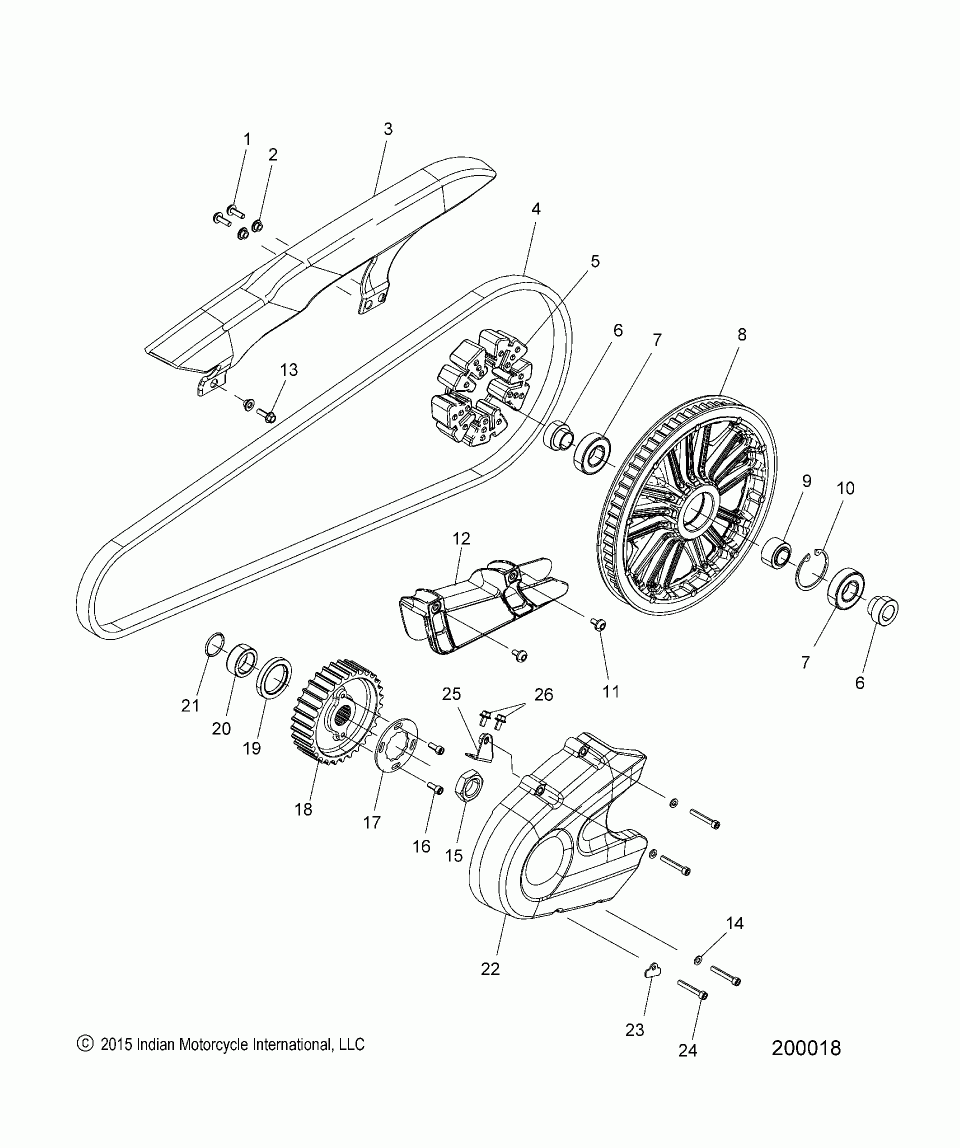 1
2
3
4
5
6
7
8
13
9
10
12
7
6
11
21
20
19
25
26
18
17
16
15
22
14
23
24
© 2015 Indian Motorcycle International, LLC
200018