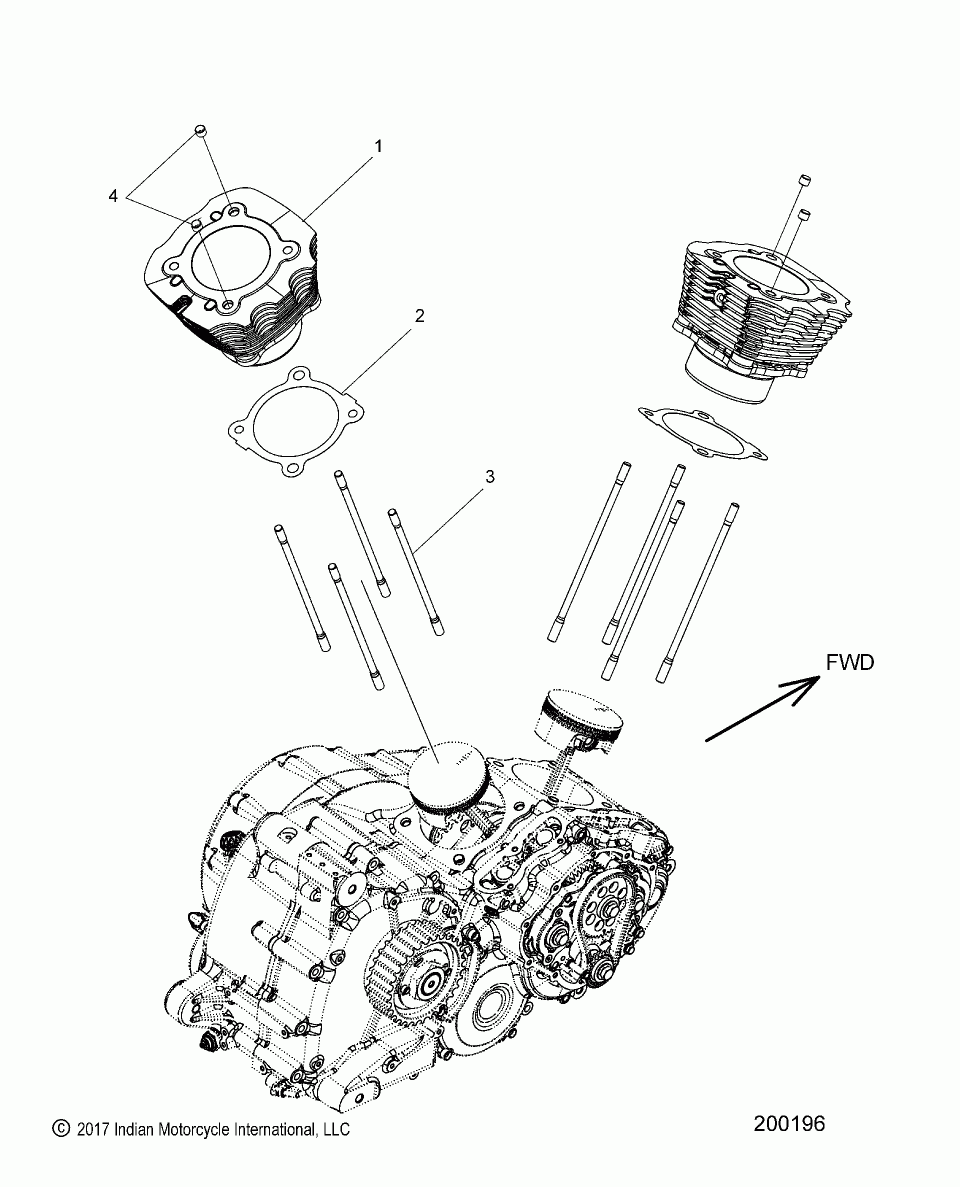 4
1
2
3
FWD

© 2017 Indian Motorcycle International, LLC
200196