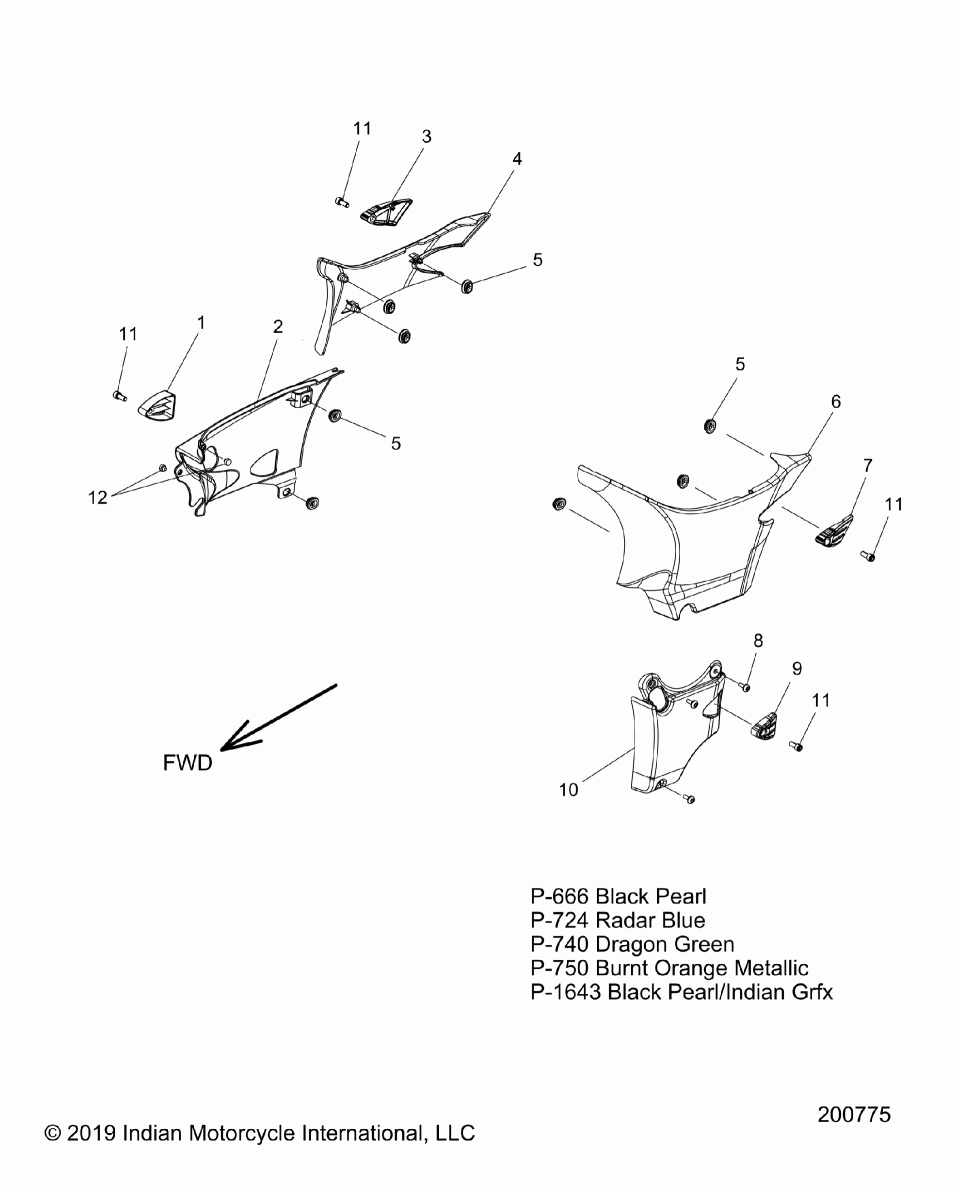 11
3
4
5
11
1
2
5
12
5
6
7
11
8
9
11
10
FWD

P-666 Black Pearl
P-724 Radar Blue
P-740 Dragon Green
P-750 Burnt Orange Metallic
P-1643 Black Pearl/Indian Grfx

200775

© 2019 Indian Motorcycle International, LLC