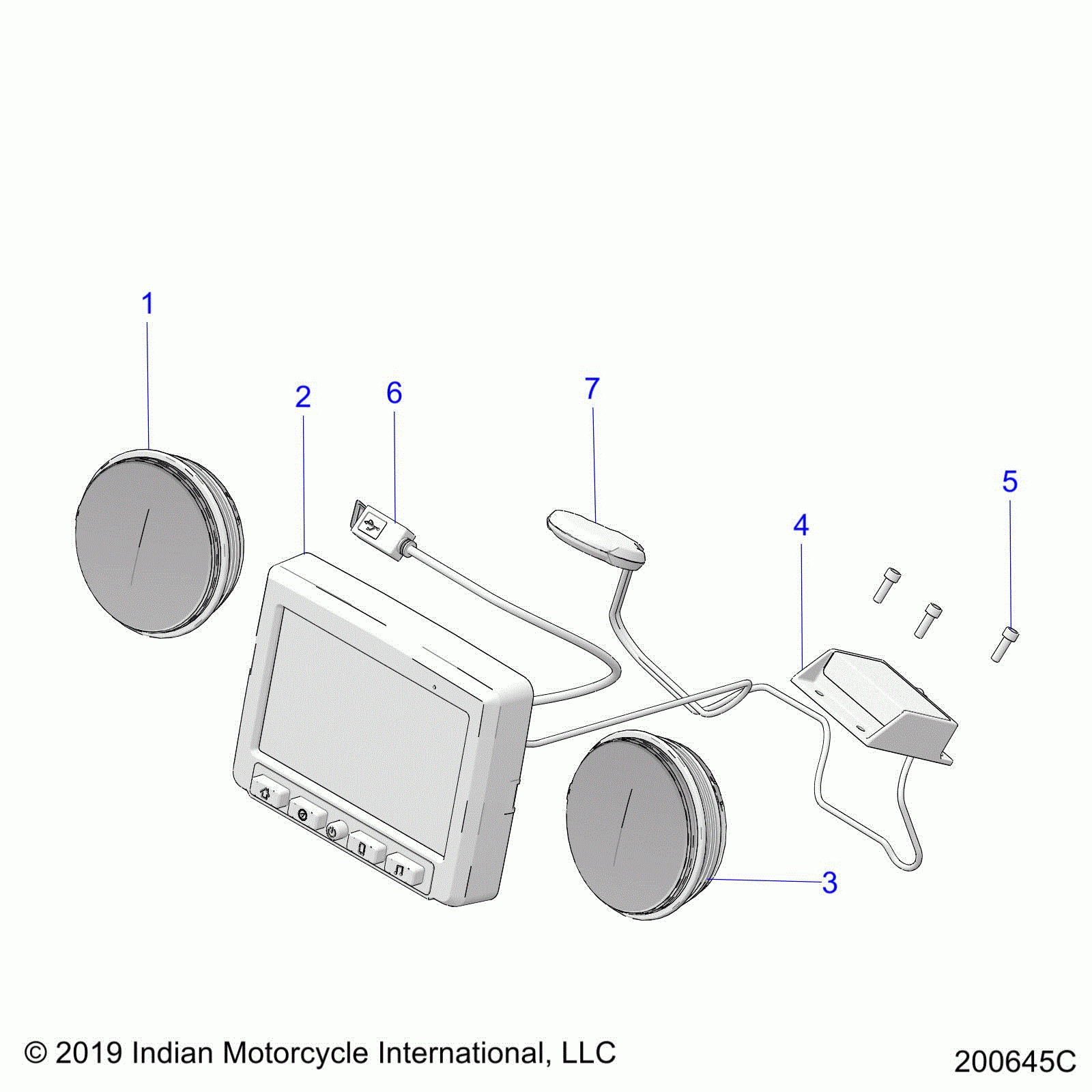 1
2
6
7
5
4
3

© 2019 Indian Motorcycle International, LLC
200645C