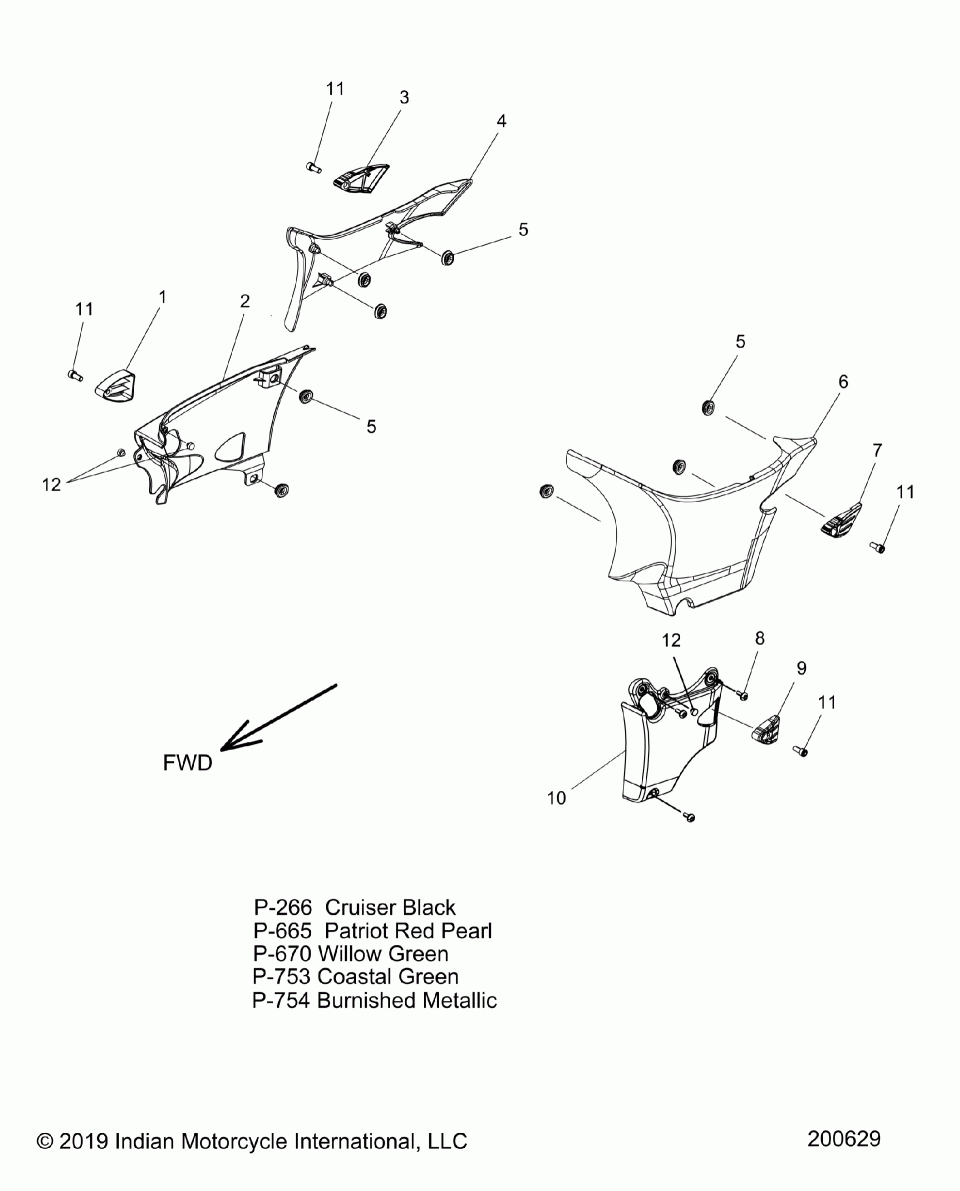 11
3
4
5
11
1
2
5
12
5
6
7
11
12
8
9
11
10
FWD

P-266 Cruiser Black
P-665 Patriot Red Pearl
P-670 Willow Green
P-753 Coastal Green
P-754 Burnished Metallic

© 2019 Indian Motorcycle International, LLC

200629