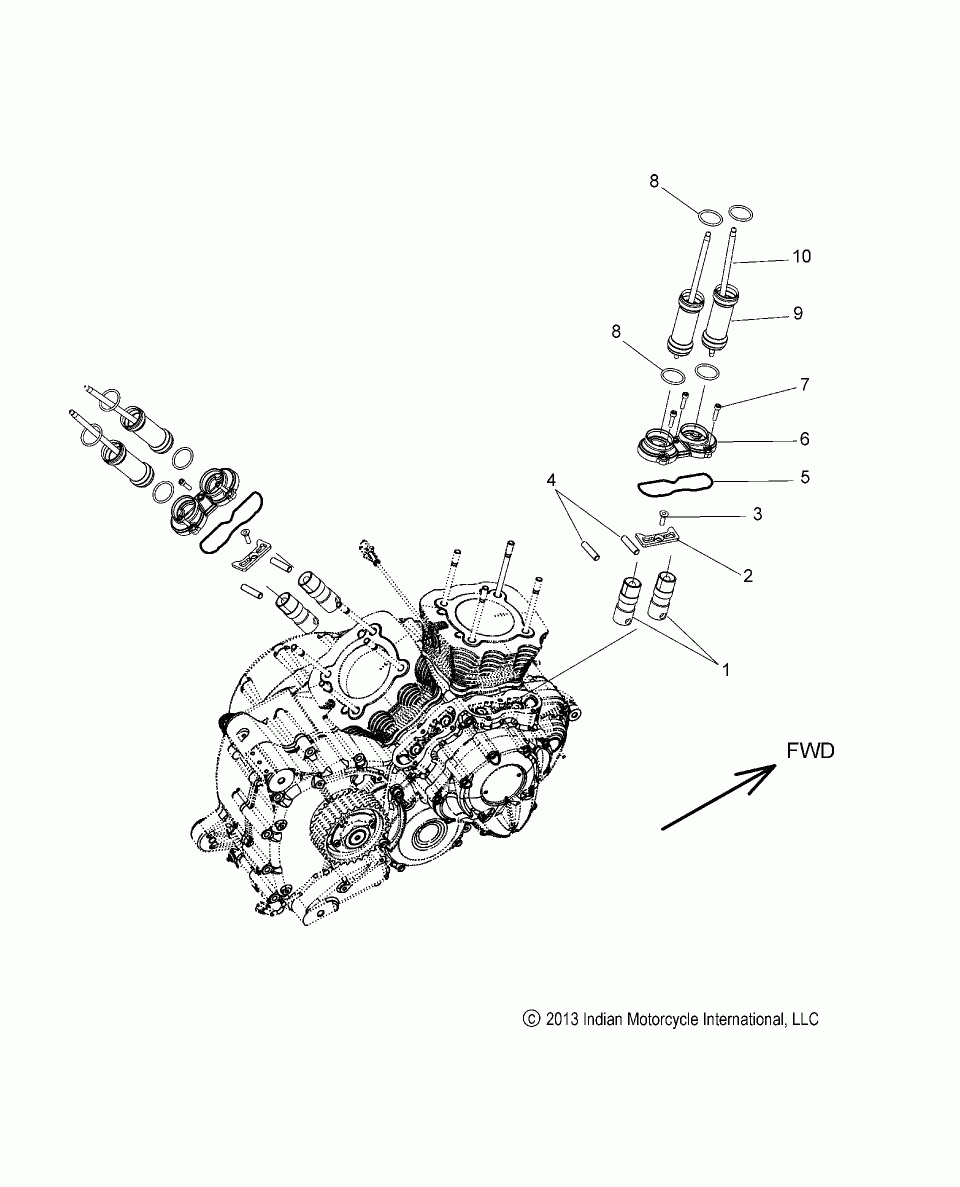 8
10
9
8
7
6
5
4
3
2
1
FWD
© 2013 Indian Motorcycle International, LLC