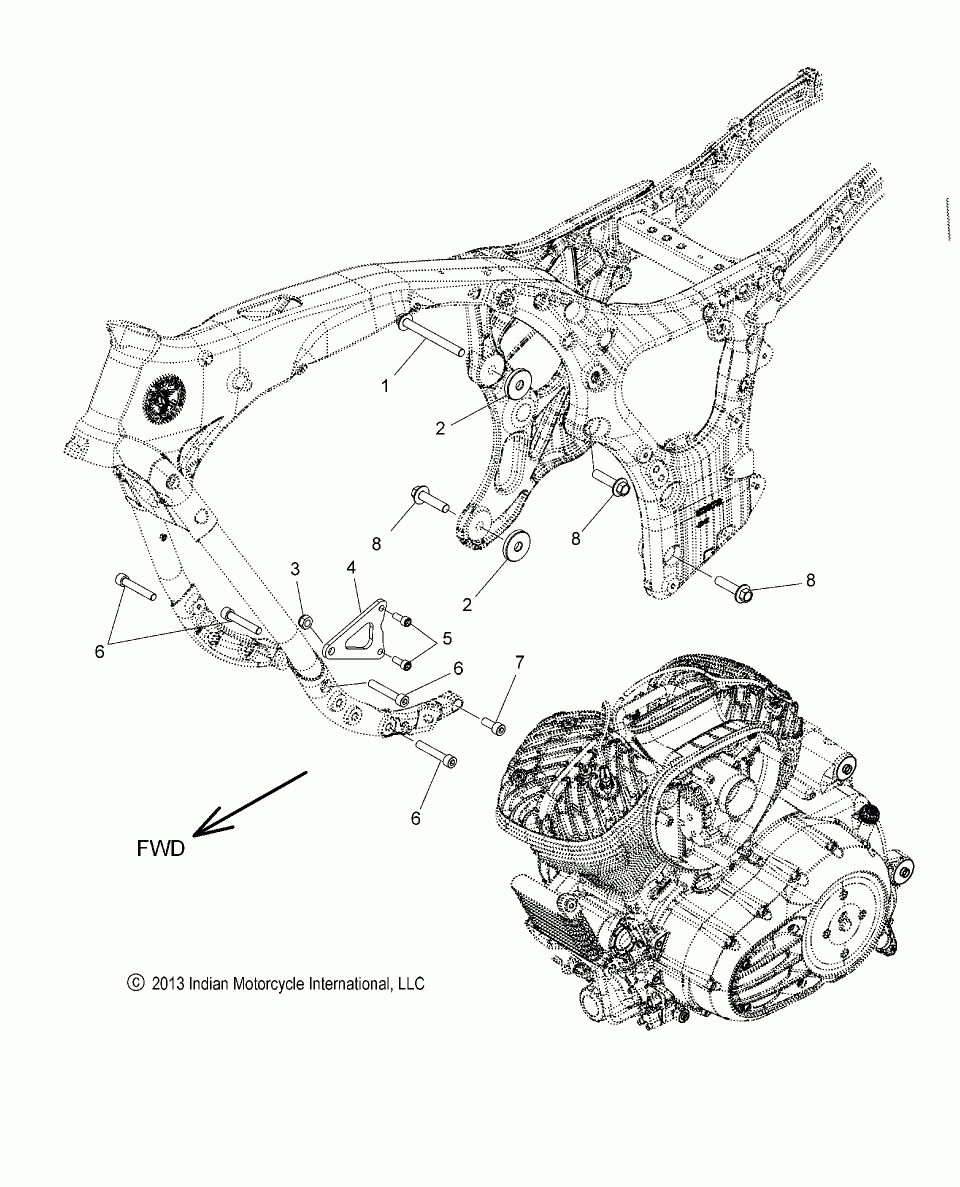 1
2
8
8
2
8
3
4
5
6
6
7
6
FWD
© 2013 Indian Motorcycle International, LLC