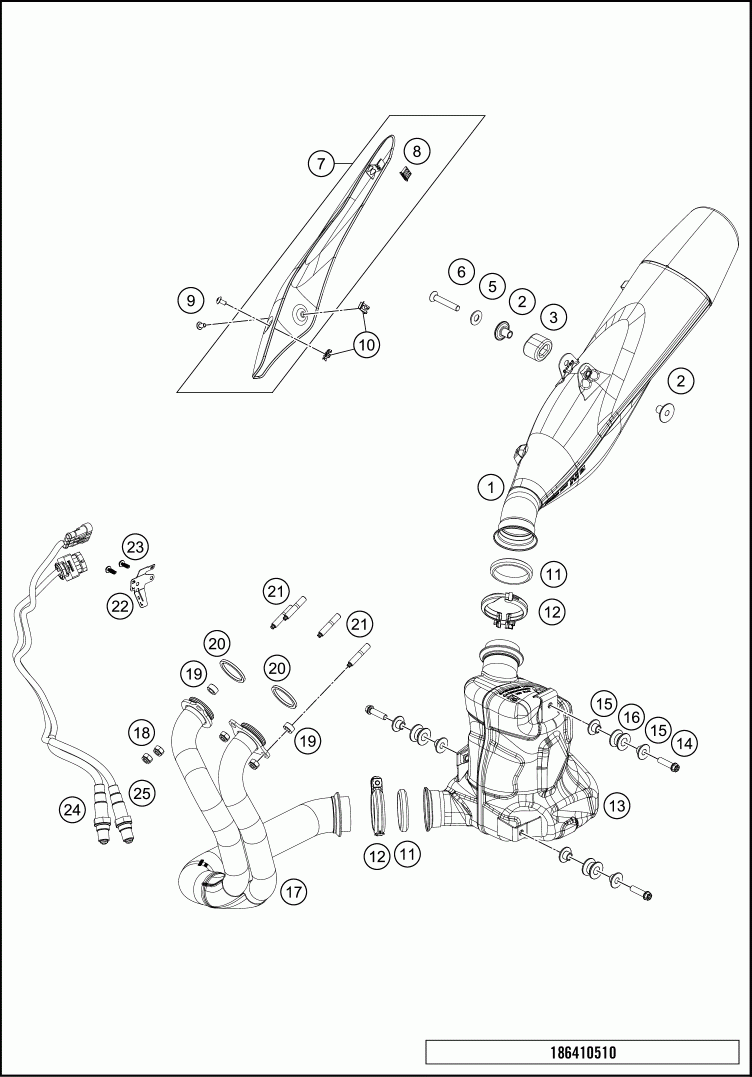 7
8
9
10
6
5
2
3
2
1
11
12
23
22
21
21
20
20
19
19
18
15
16
15
14
13
24
25
12
11
17
186410510