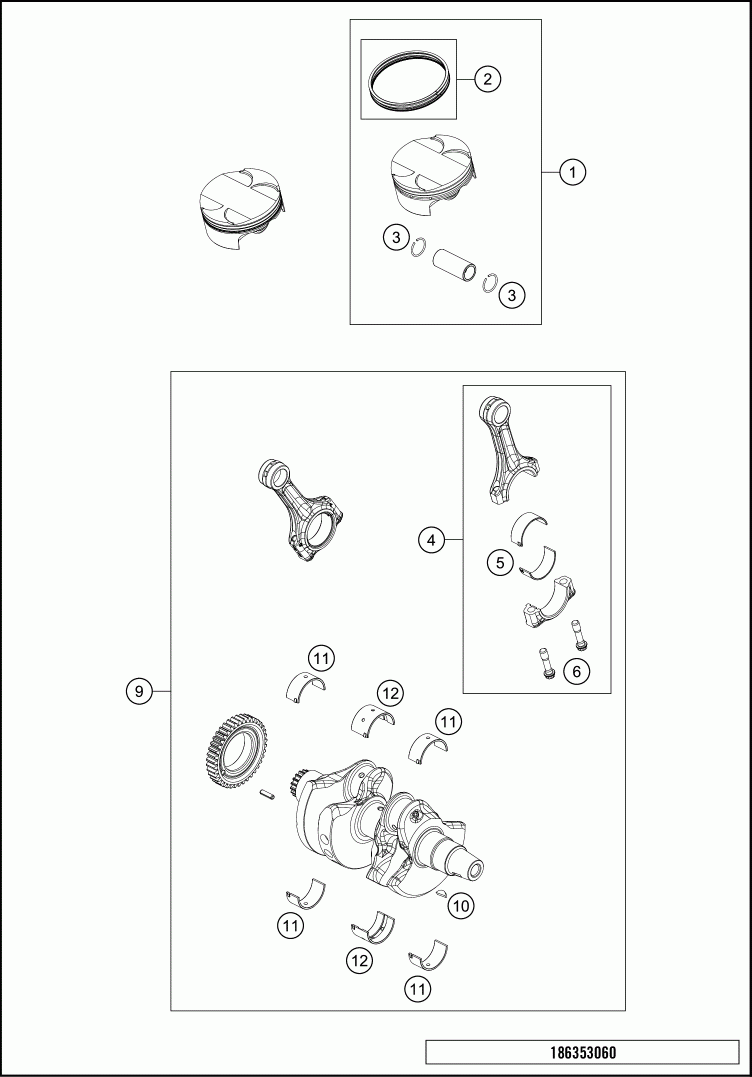 2
1
3
3
4
5
6
9
11
12
11
10
11
12
11
186353060