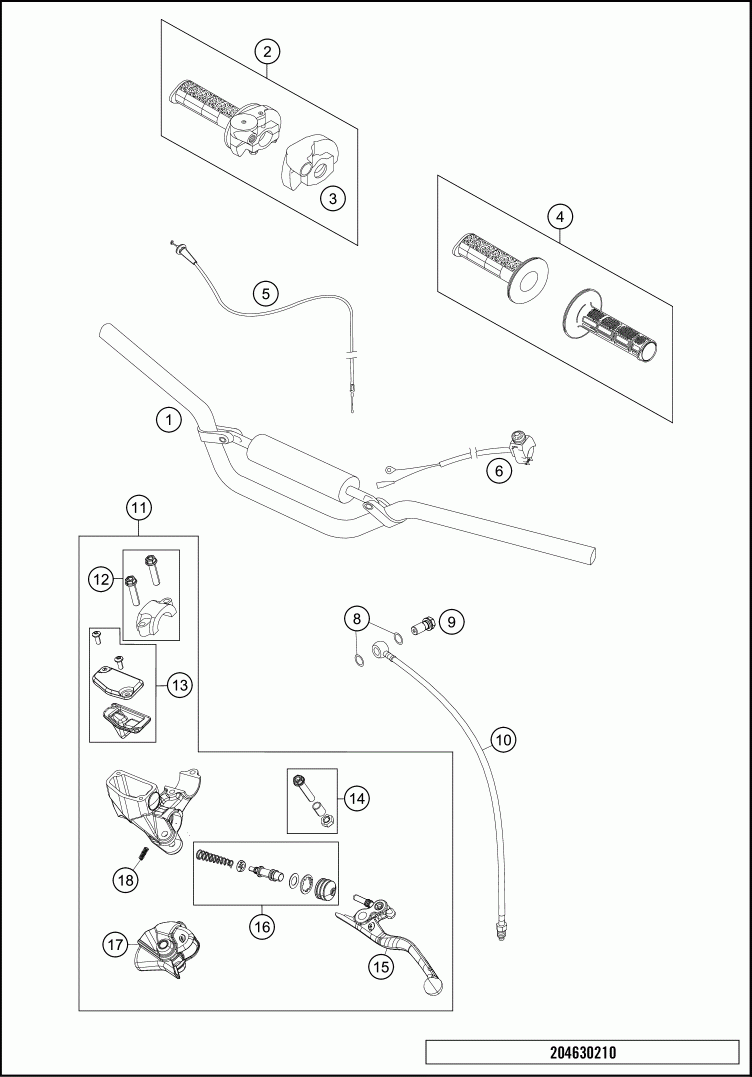 2
3
4
5
1
6
11
12
13
8
9
10
14
18
16
17
15
204630210