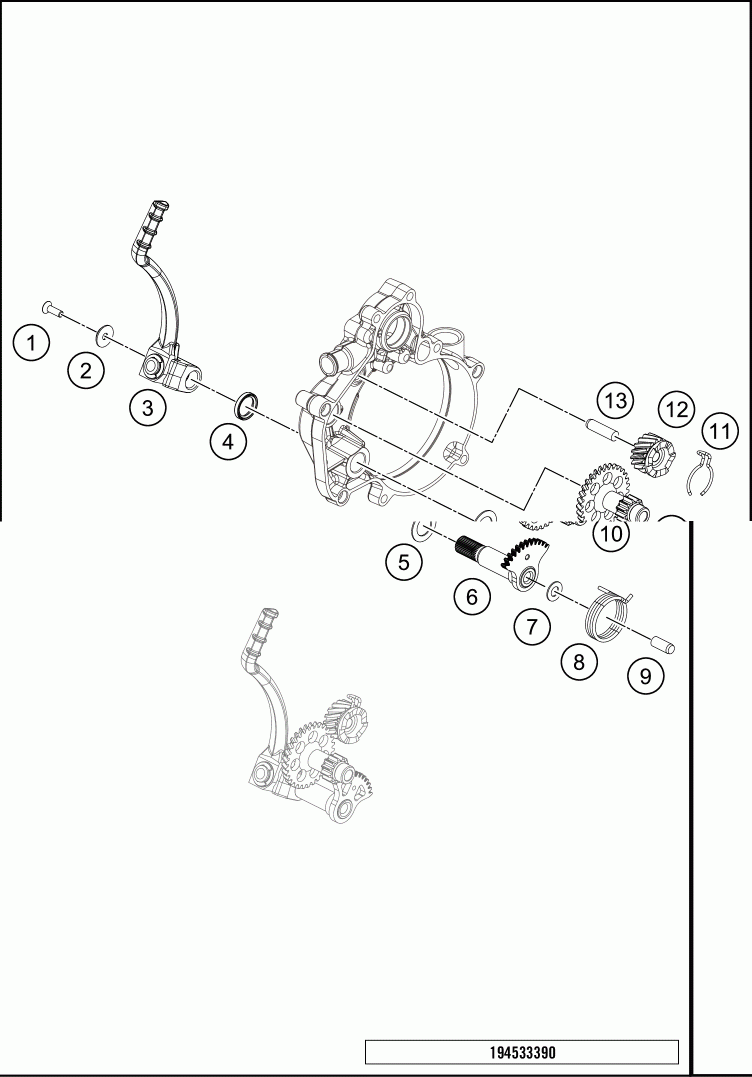 1
2
3
4
13
12
11
10
5
6
7
8
9
194533390