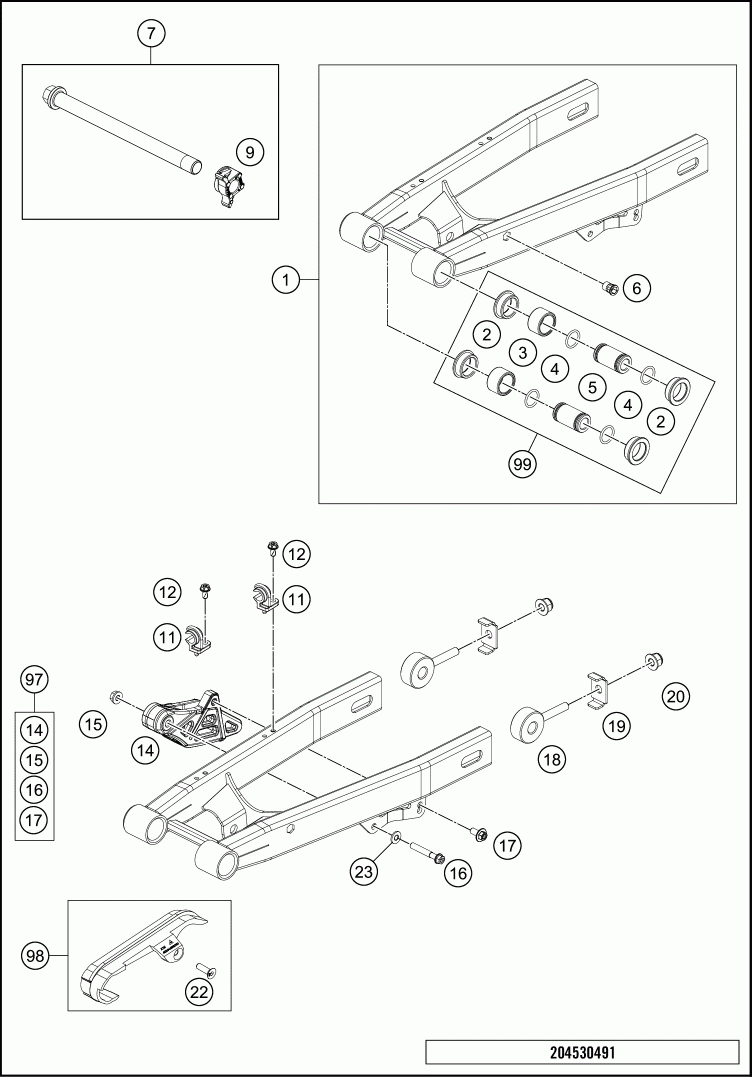 7
9
1
6
2
3
4
5
4
2
99
12
12
11
11
97
14
15
16
17
15
14
20
19
18
17
23
16
98
22
204530491