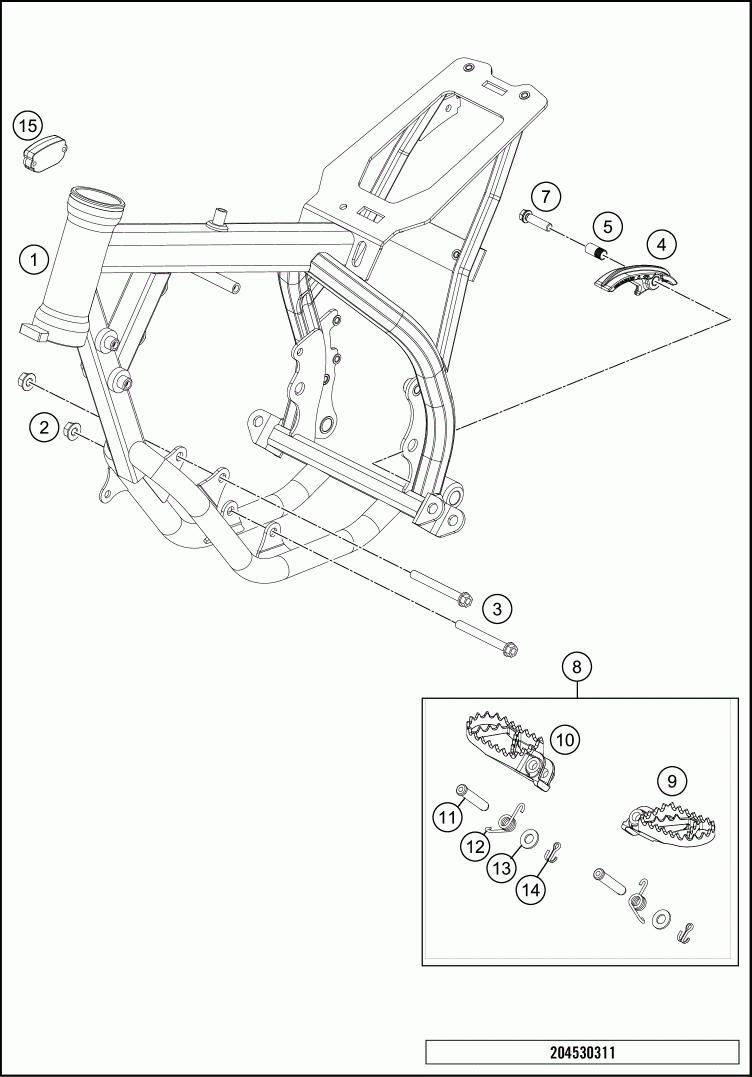 15
1
2
7
5
4
3
8
10
9
11
12
13
14
204530311