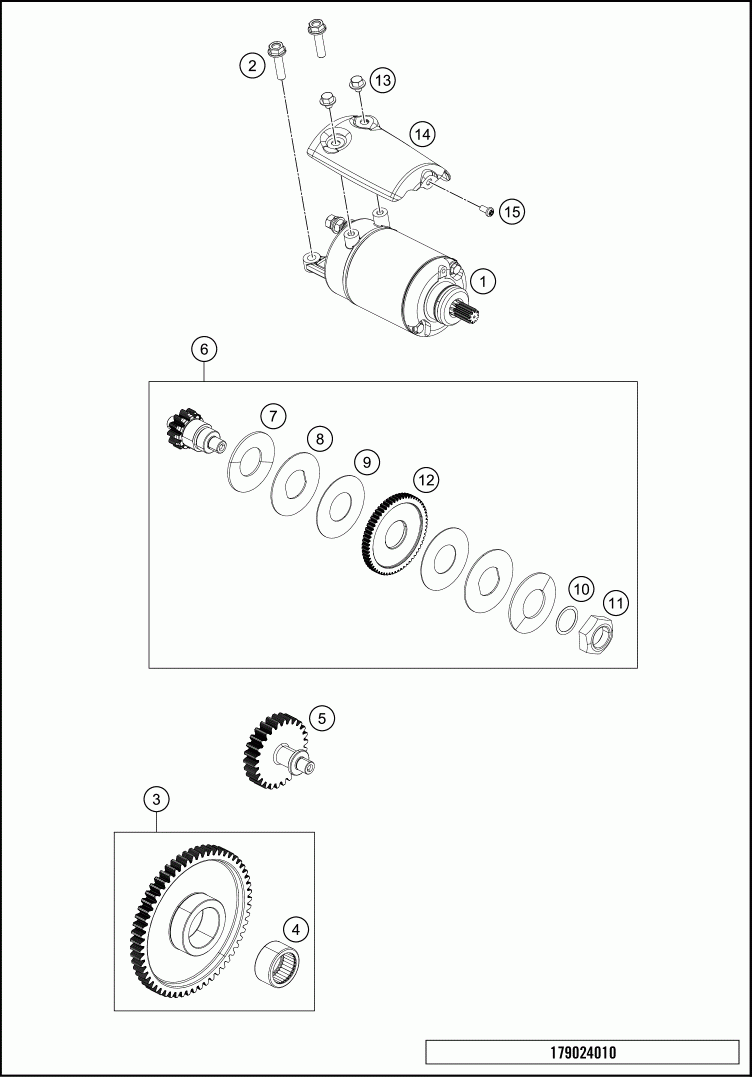 2
13
14
15
1
6
7
8
9
12
10
11
5
3
4
179024010