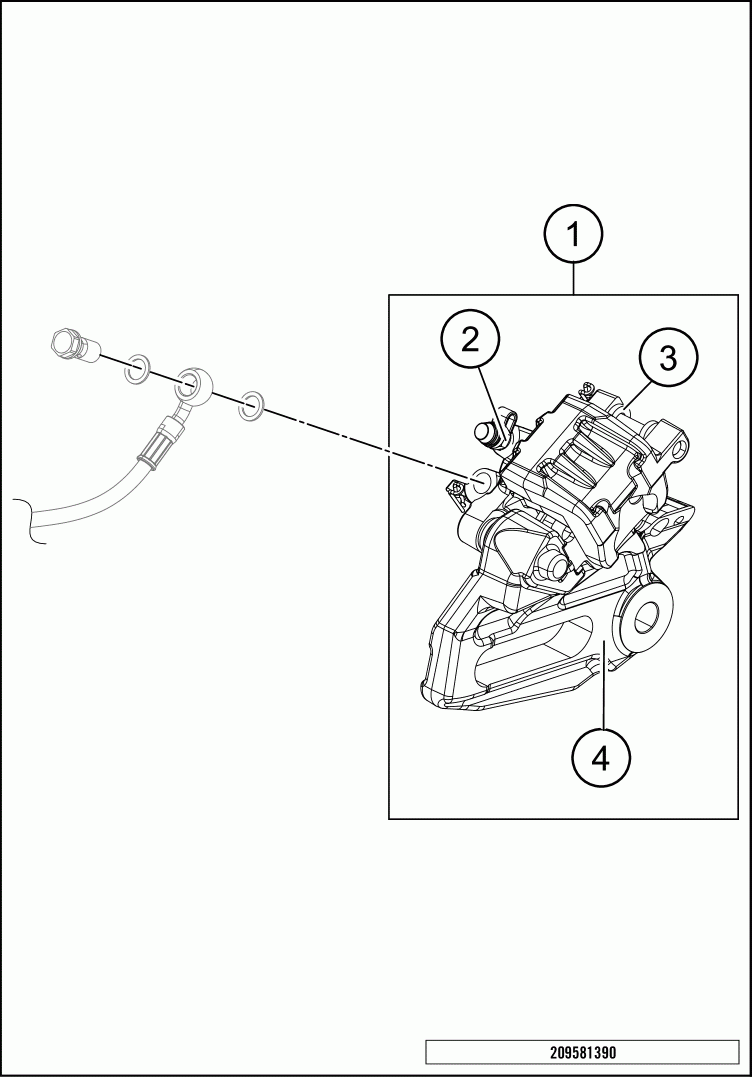 1
2
3
4
209581390