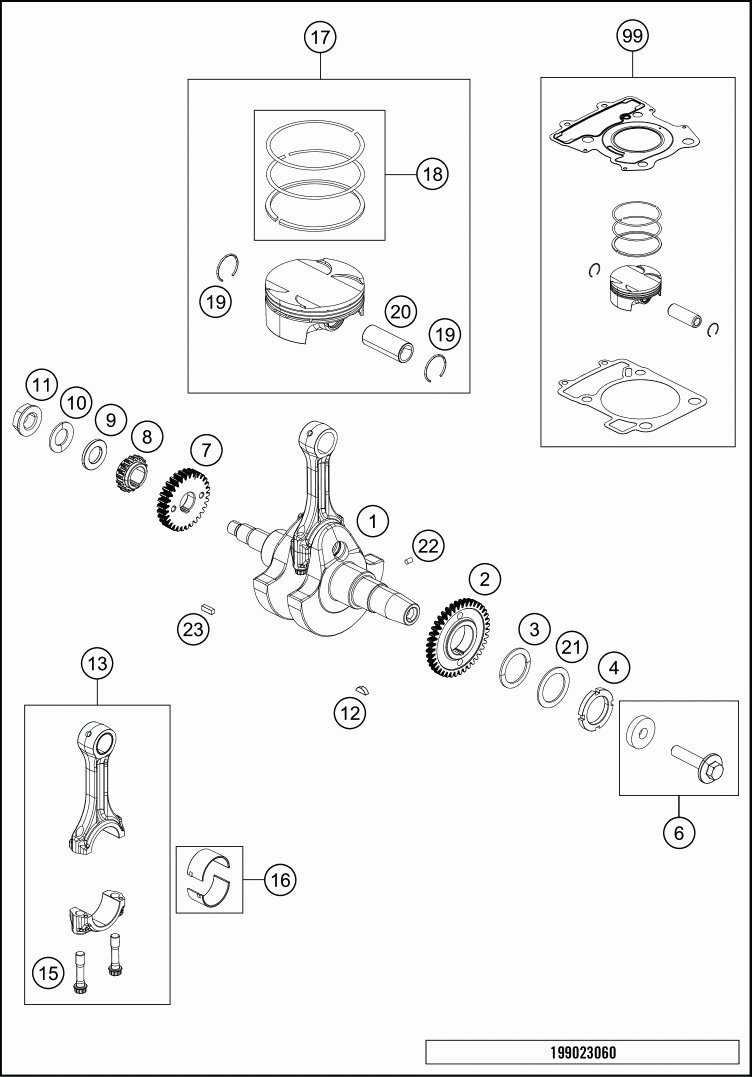 17
99
18
19
20
19
11
10
9
8
7
1
22
2
23
3
21
4
13
12
6
16
15
199023060