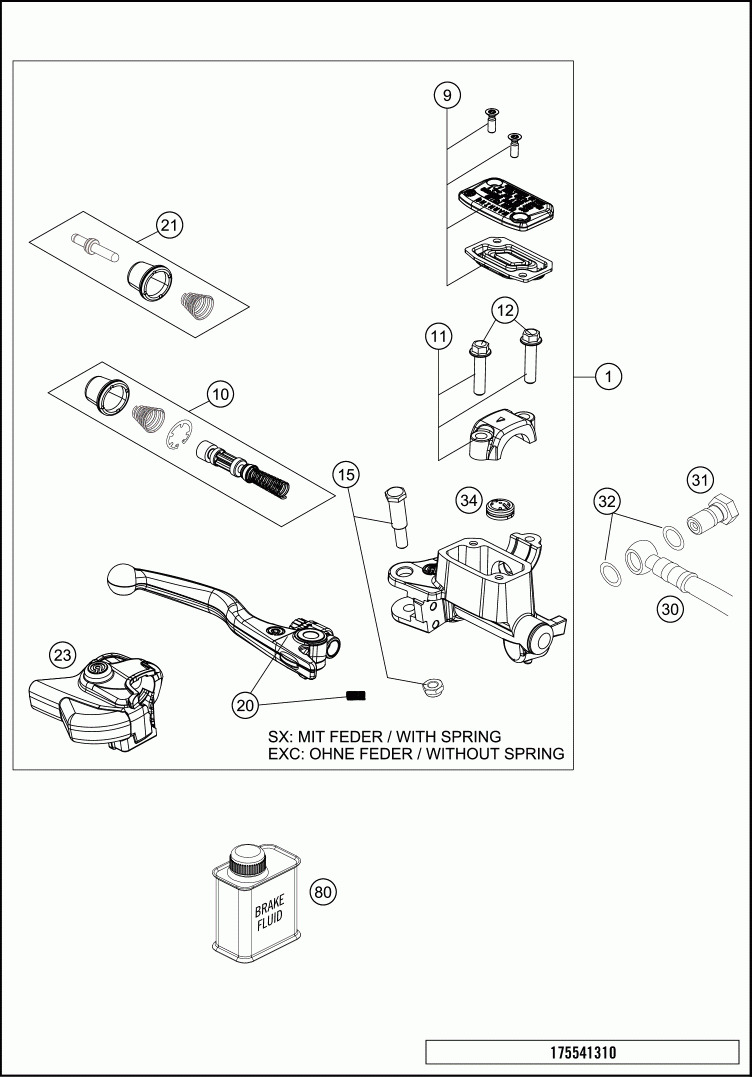 9

21

12

11

1

10

15

34

31

32

30

23

20

SX: MIT FEDER / WITH SPRING
EXC: OHNE FEDER / WITHOUT SPRING

BRAKE FLUID

80

175541310