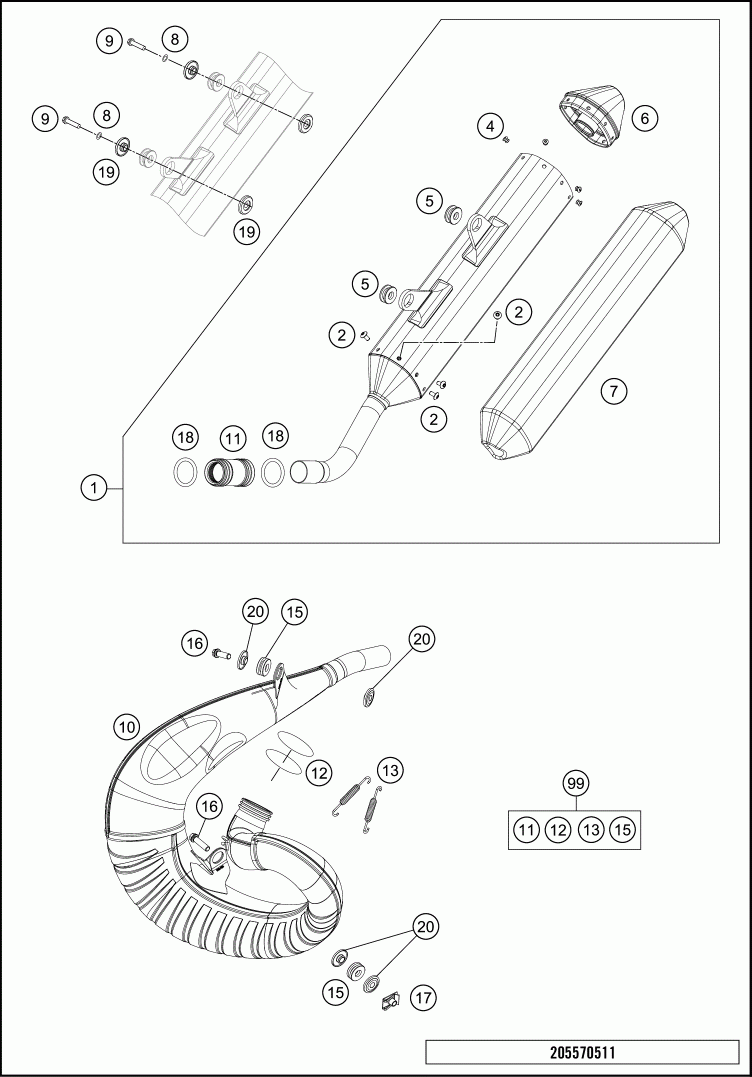 9
8
9
8
19
19
4
6
5
5
2
2
2
7
18
11
18
1
20
15
16
20
10
12
13
16
99
11
12
13
15
20
15
17
205570511