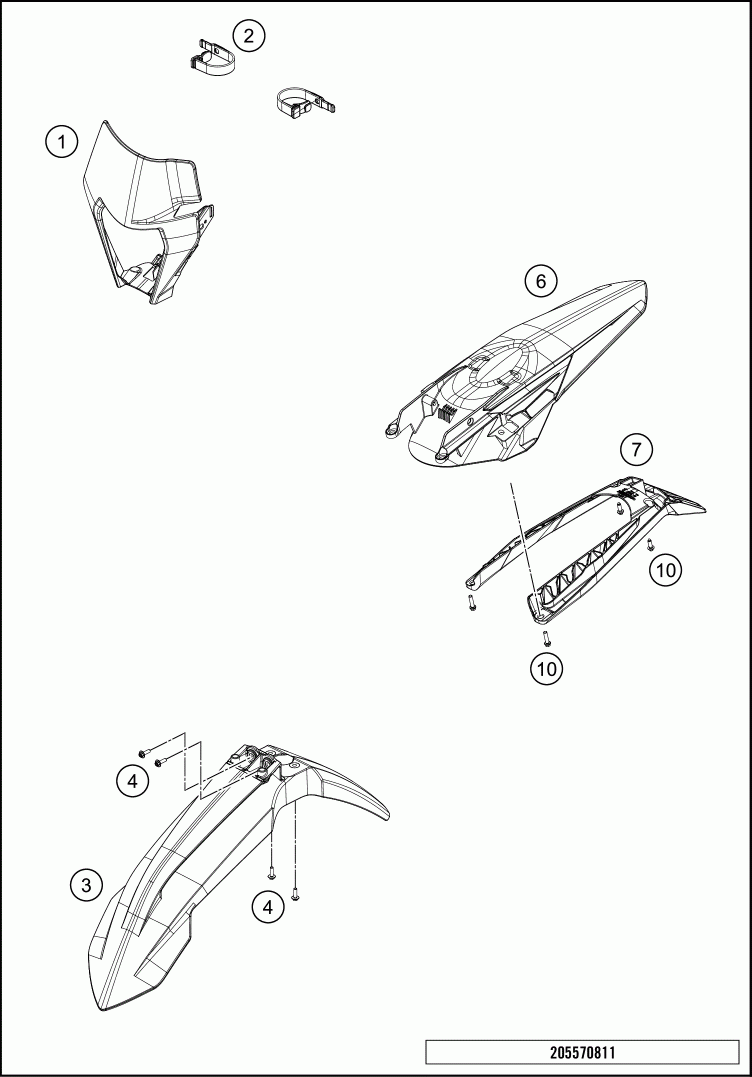 2

1

6

7

10

10

4

3

4

205570811