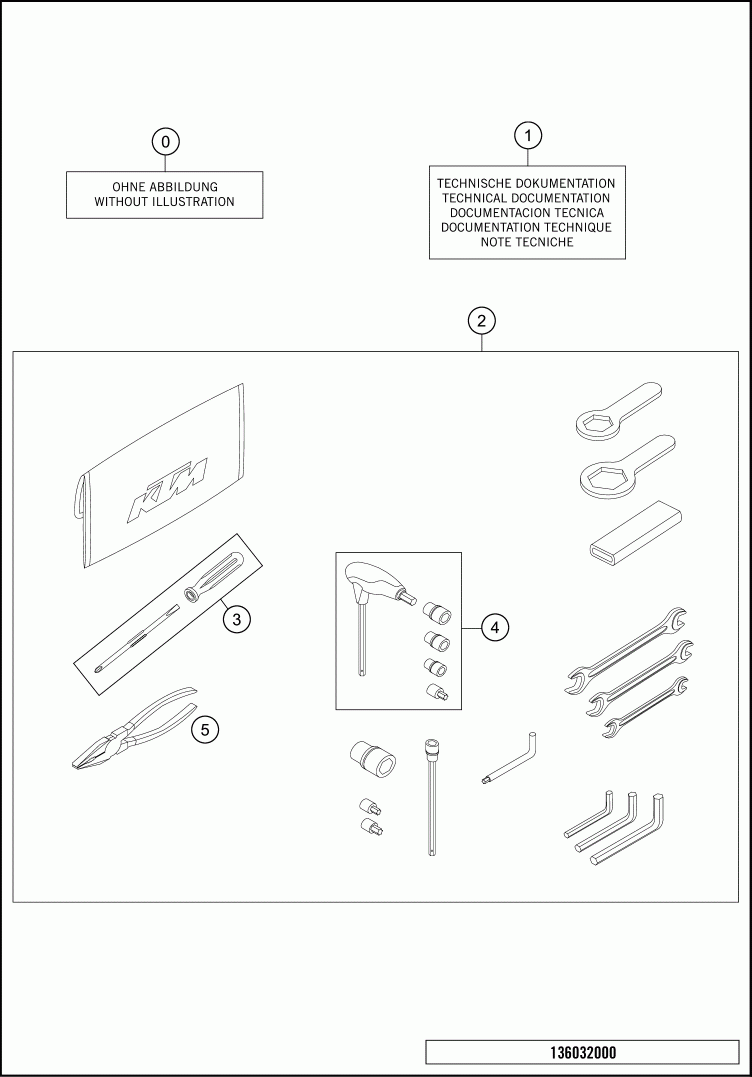 0

OHNE ABBILDUNG
WITHOUT ILLUSTRATION

1

TECHNISCHE DOKUMENTATION
TECHNICAL DOCUMENTATION
DOCUMENTACION TECNICA
DOCUMENTATION TECHNIQUE
NOTE TECNICHE

2

KTM

3

4

5

136032000