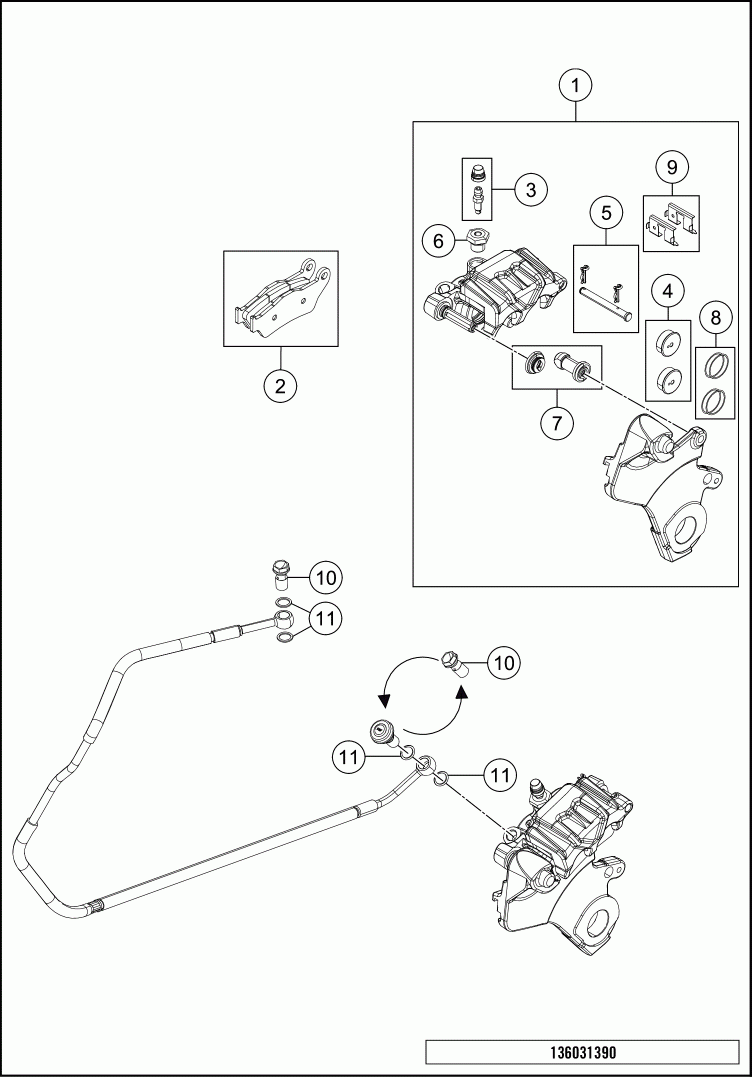 1
3
9
6
5
4
8
2
7
10
11
10
11
11
136031390