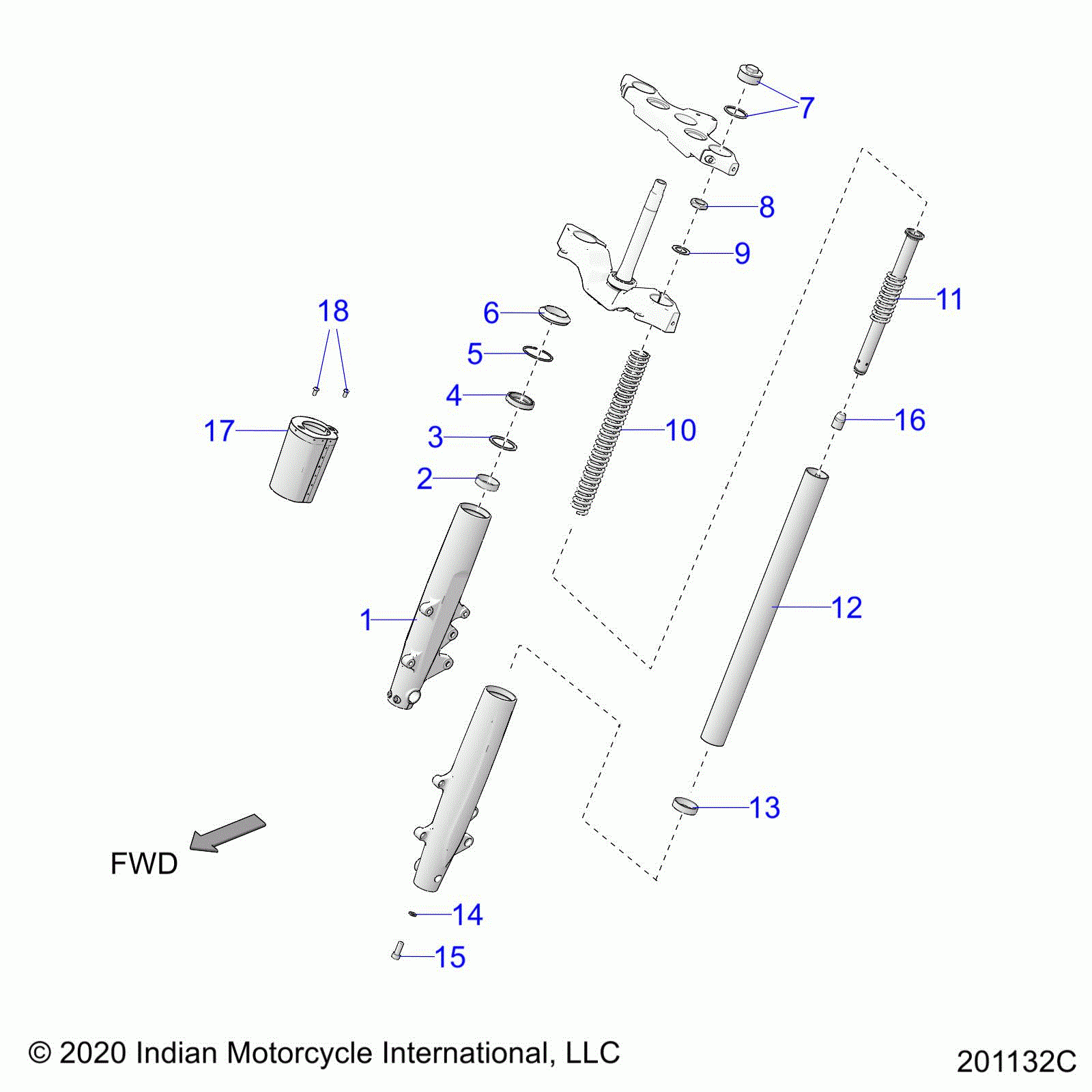 7
8
9
18
6
11
5
4
17
3
10
16
2
1
12
13
FWD
14
15
© 2020 Indian Motorcycle International, LLC
201132C