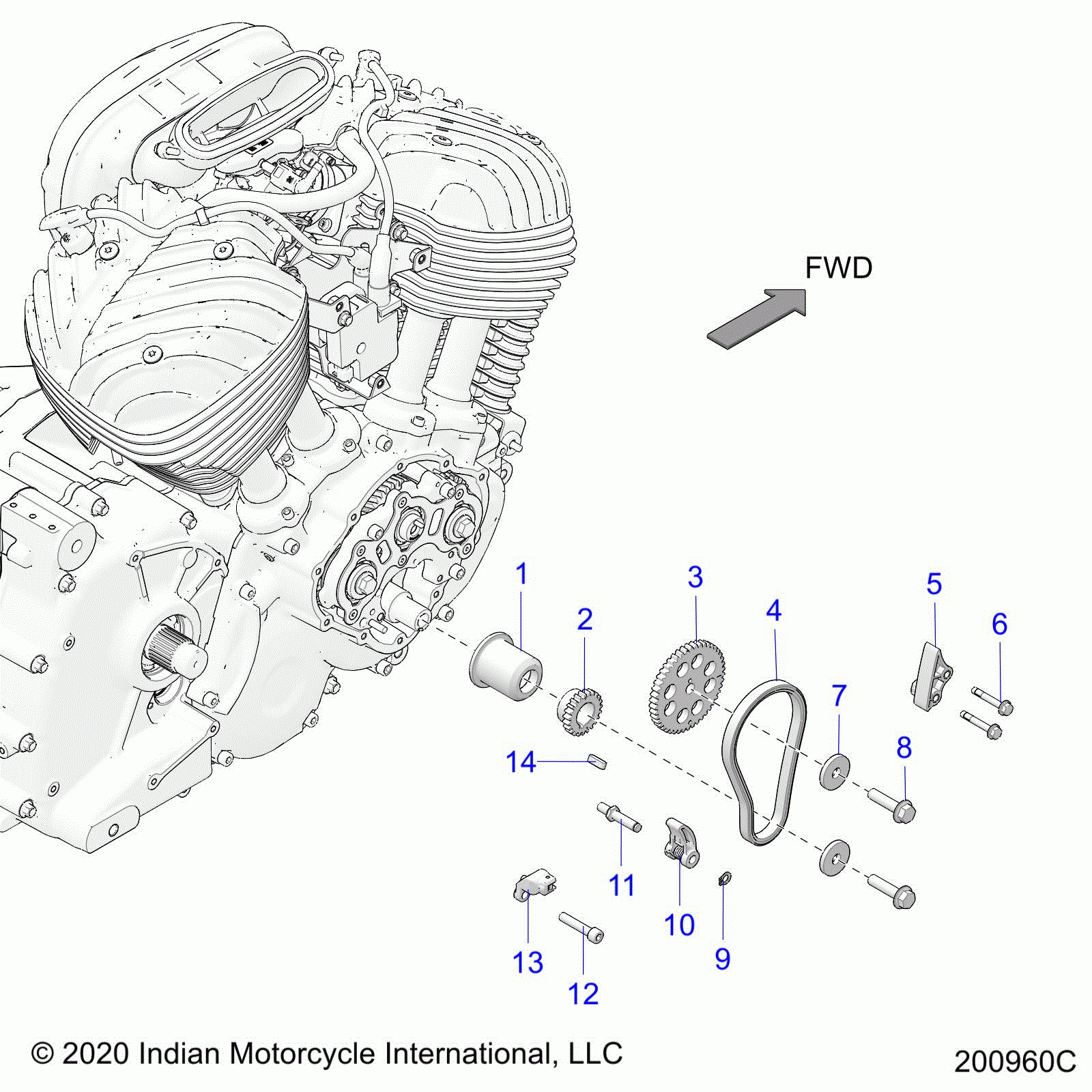 FWD

1
2
3
4
5
6
7
8
14
11
10
9
13
12

© 2020 Indian Motorcycle International, LLC

200960C