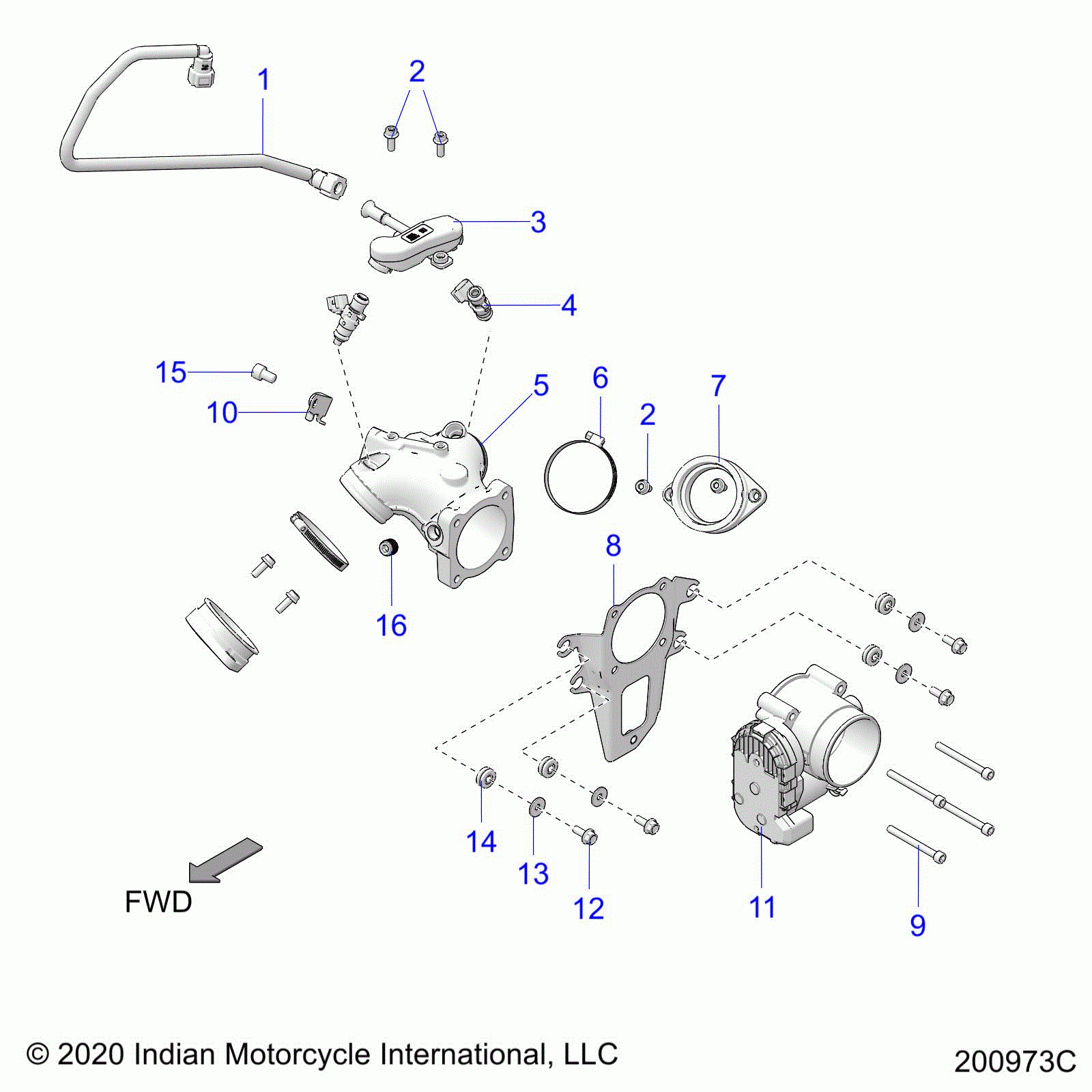 1
2
3
4
15
10
5
6
2
7
8
16
14
13
12
11
9
FWD

© 2020 Indian Motorcycle International, LLC

200973C