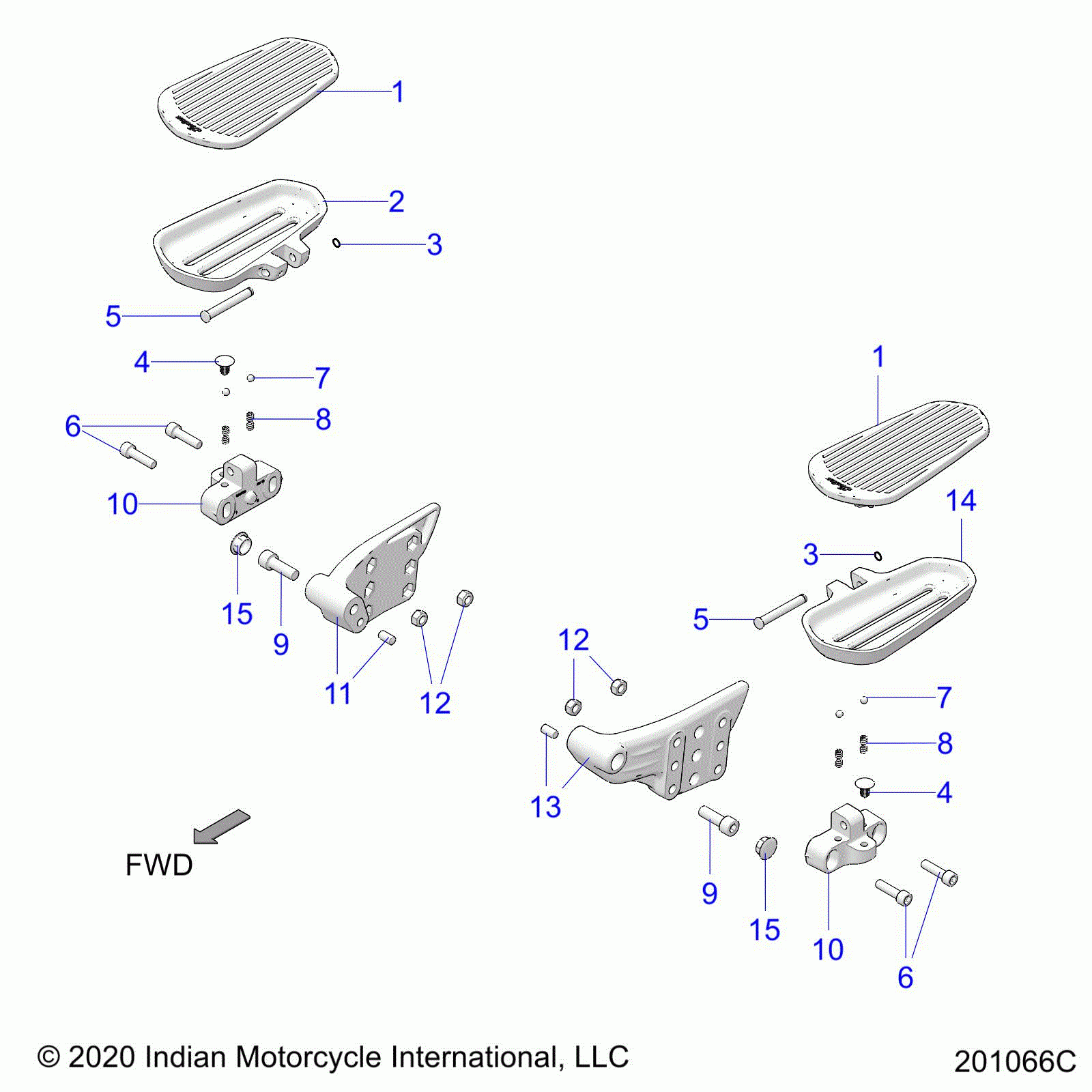 1
2
3
5
4
7
8
6
10
15
9
11
12
1
14
3
5
12
7
8
13
4
9
15
10
6
FWD

© 2020 Indian Motorcycle International, LLC

201066C