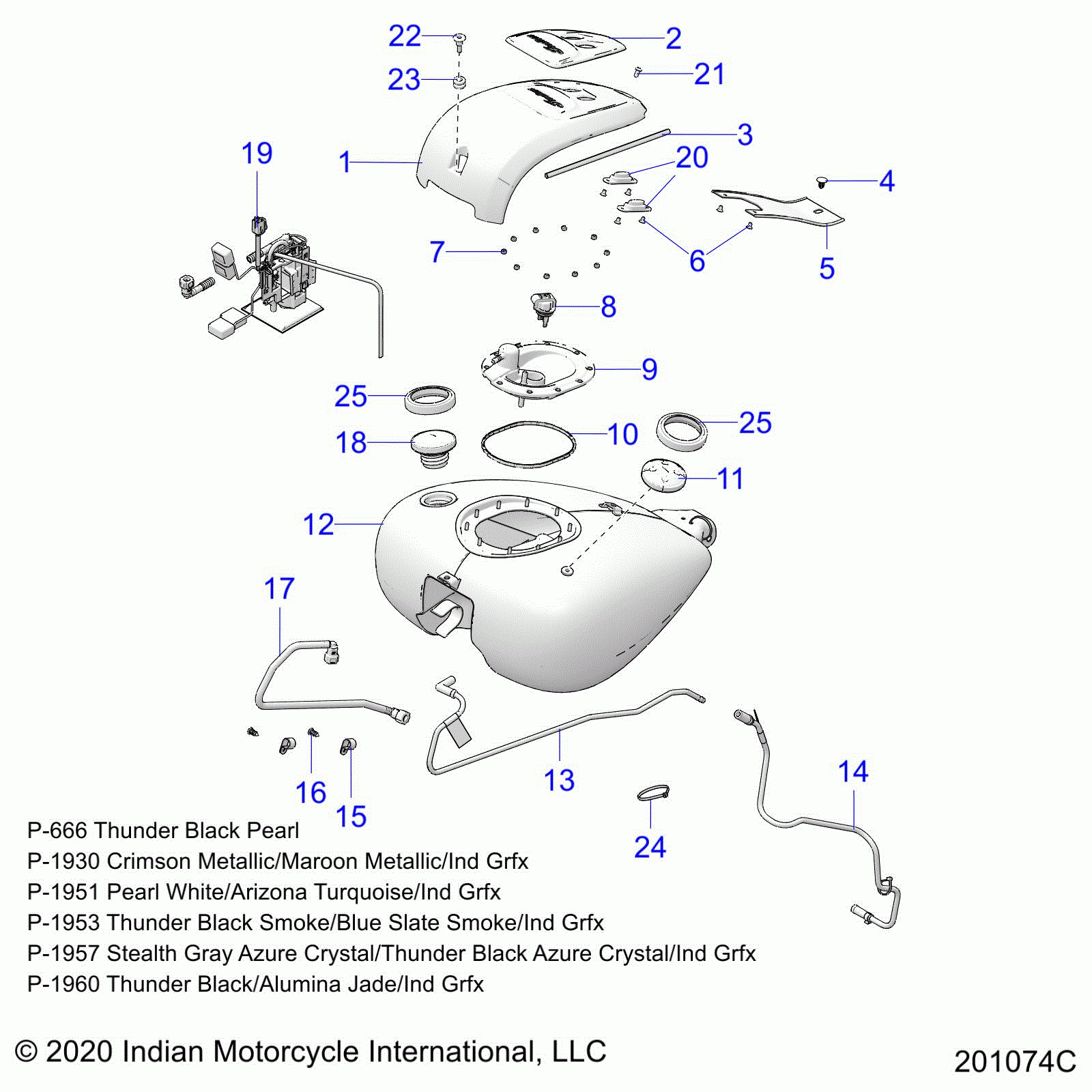 22
2
23
21
3
19
1
20
4
7
6
5
8
9
25
25
18
10
11
12
17
13
14
16
15
24

P-666 Thunder Black Pearl
P-1930 Crimson Metallic/Maroon Metallic/Ind Grfx
P-1951 Pearl White/Arizona Turquoise/Ind Grfx
P-1953 Thunder Black Smoke/Blue Slate Smoke/Ind Grfx
P-1957 Stealth Gray Azure Crystal/Thunder Black Azure Crystal/Ind Grfx
P-1960 Thunder Black/Alumina Jade/Ind Grfx

© 2020 Indian Motorcycle International, LLC

201074C