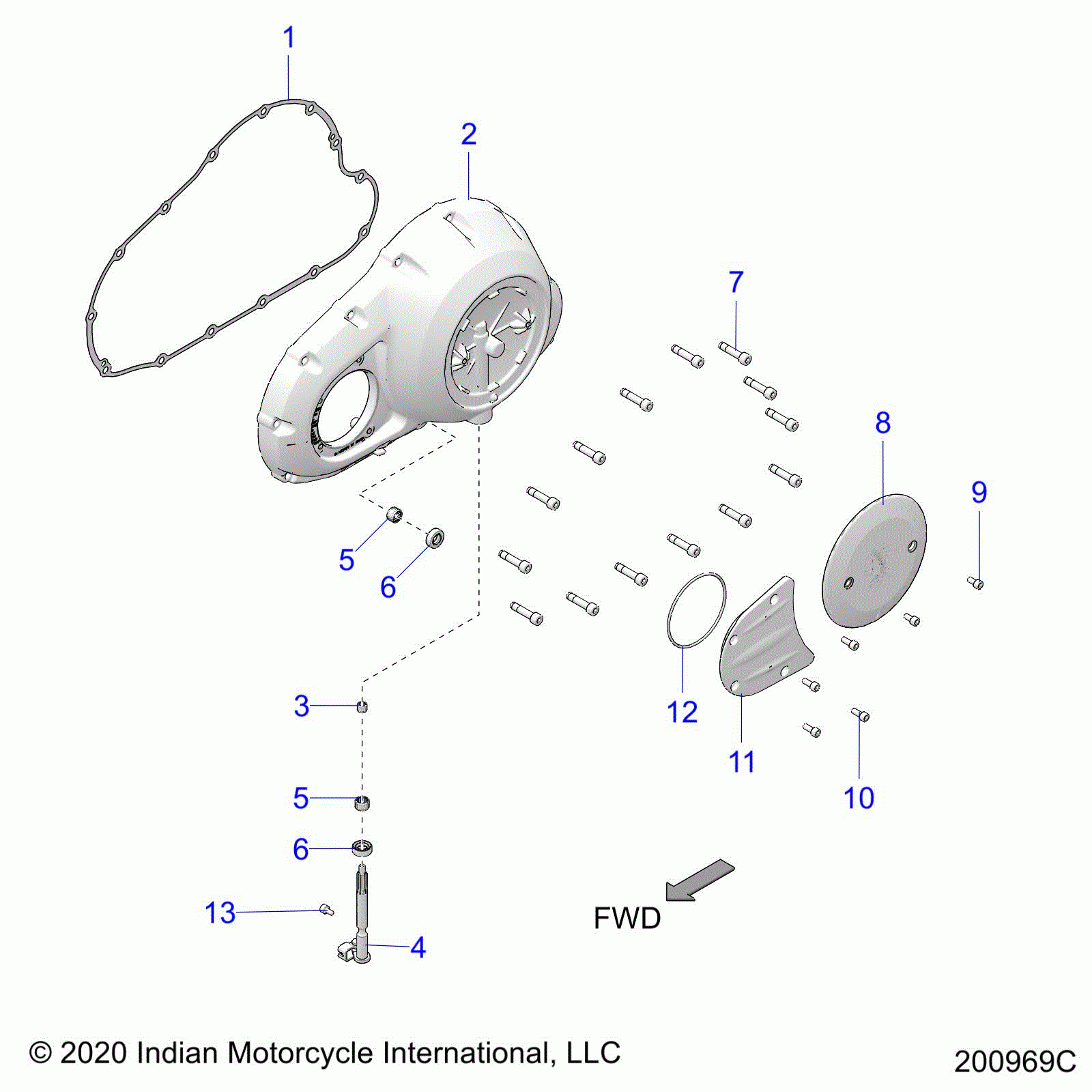 1

2

7

8

9

5

6

12

11

10

3

5

6

13

4

FWD

© 2020 Indian Motorcycle International, LLC

200969C