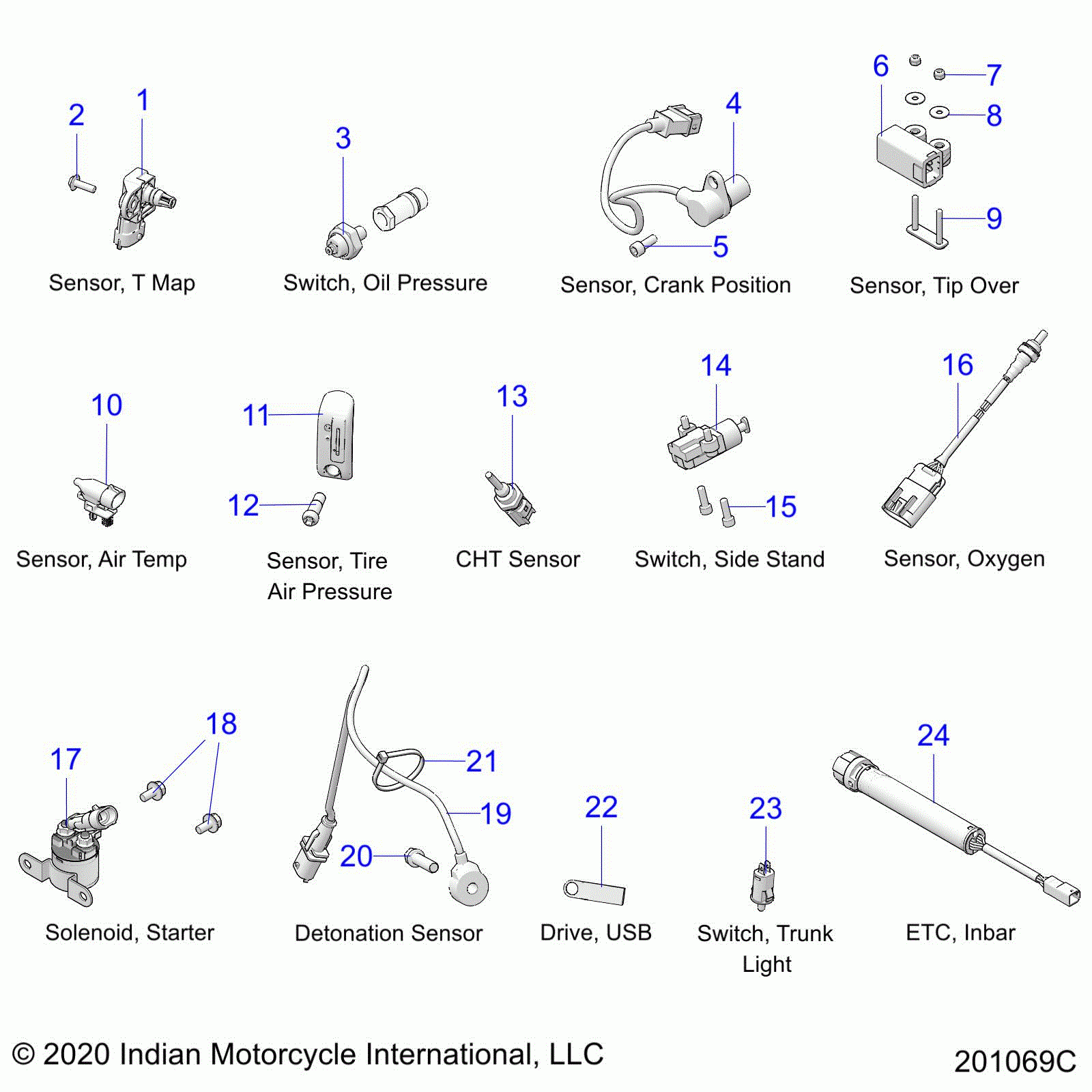 2
1
Sensor, T Map

3
Switch, Oil Pressure

4
5
Sensor, Crank Position

6
7
8
9
Sensor, Tip Over

10
Sensor, Air Temp

11
12
Sensor, Tire Air Pressure

13
CHT Sensor

14
15
Switch, Side Stand

16
Sensor, Oxygen

17
18
Solenoid, Starter

21
19
20
Detonation Sensor

22
Drive, USB

23
Switch, Trunk Light

24
ETC, Inbar

© 2020 Indian Motorcycle International, LLC

201069C