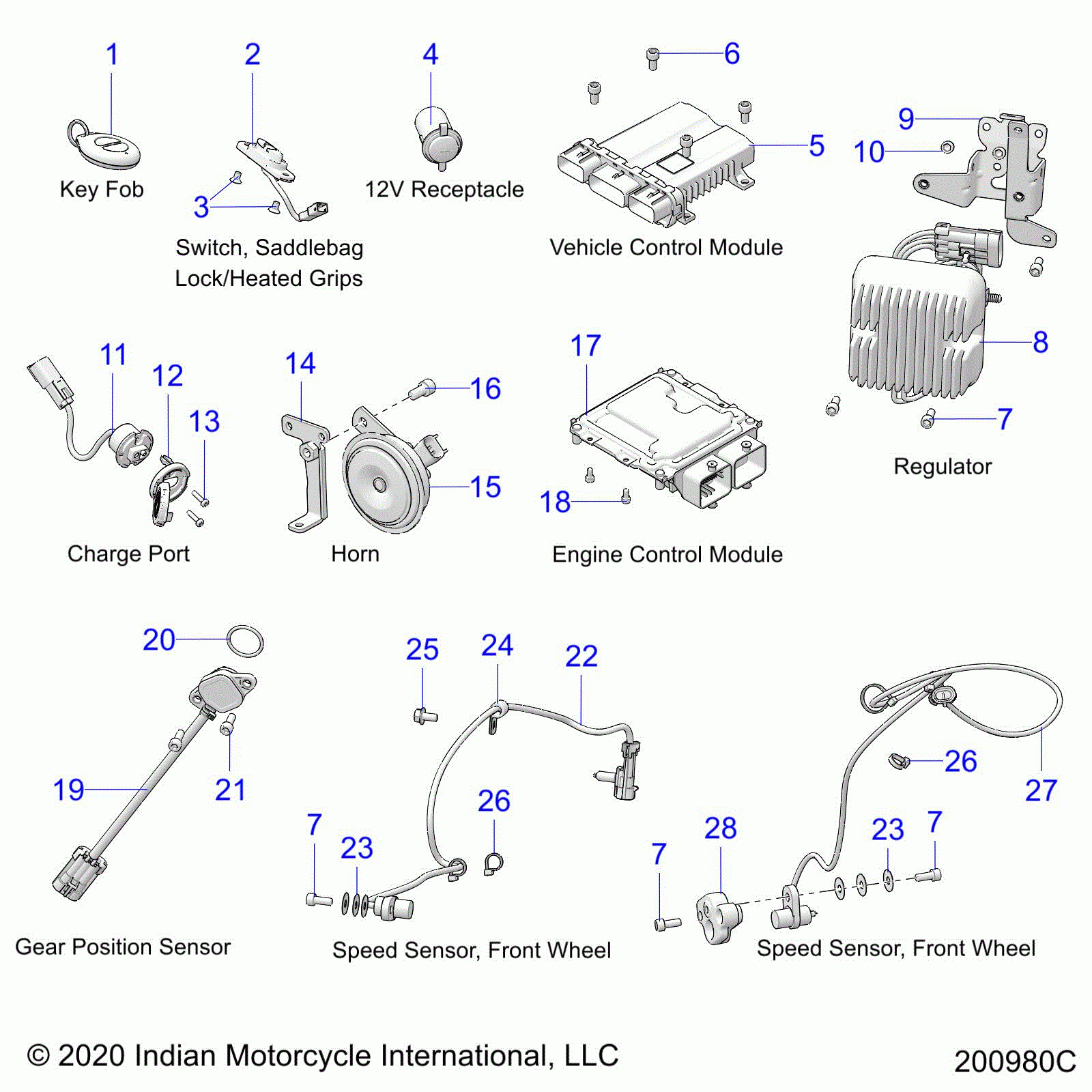 1
Key Fob

2
3
Switch, Saddlebag Lock/Heated Grips

4
12V Receptacle

6
5
Vehicle Control Module

9
10
8
7
Regulator

11
12
13
Charge Port

14
16
15
Horn

17
18
Engine Control Module

20
19
21
Gear Position Sensor

25
24
22
26
7
23
Speed Sensor, Front Wheel

26
27
28
23
7
7
Speed Sensor, Front Wheel

© 2020 Indian Motorcycle International, LLC

200980C