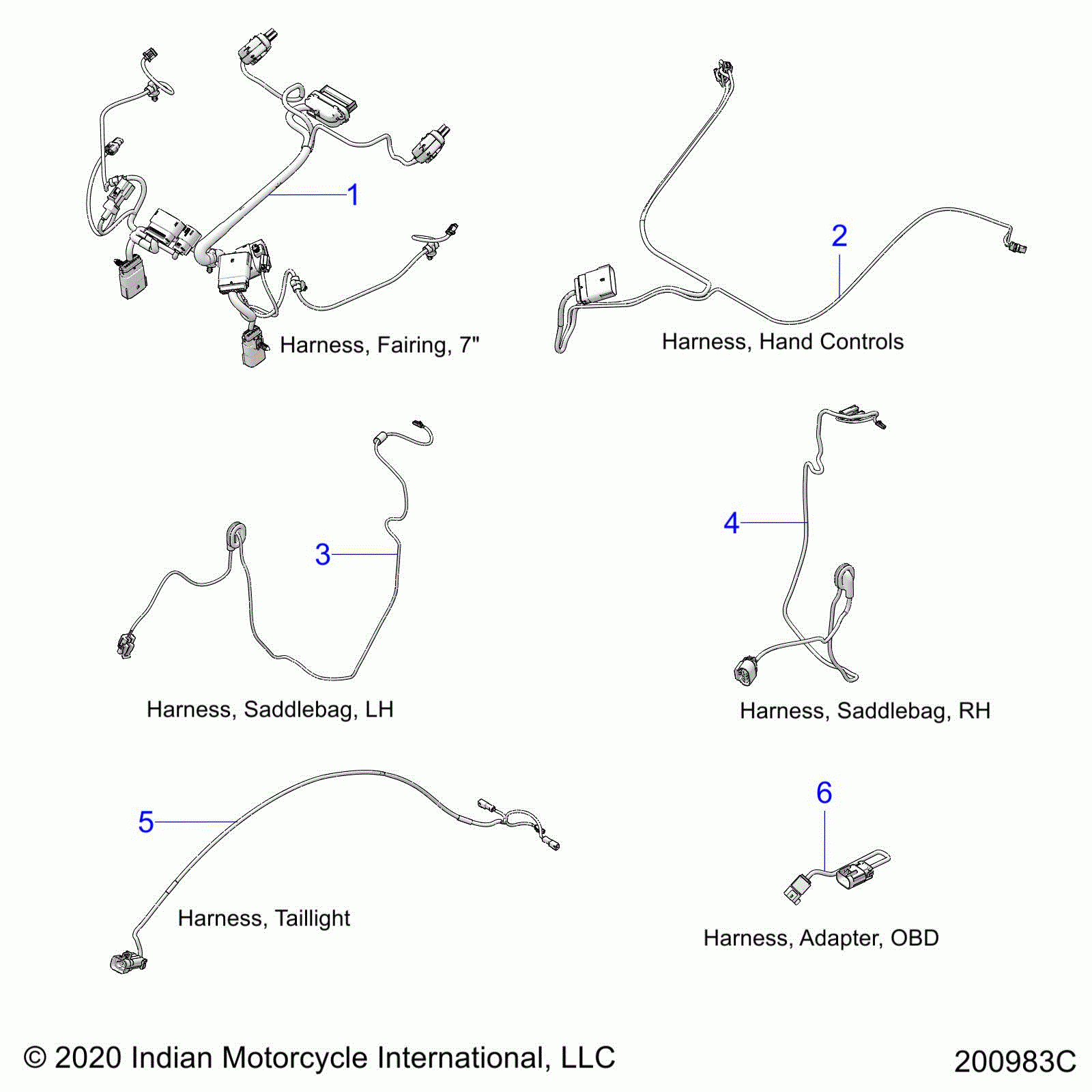 1

Harness, Fairing, 7"

2

Harness, Hand Controls

3

Harness, Saddlebag, LH

4

Harness, Saddlebag, RH

5

Harness, Taillight

6

Harness, Adapter, OBD

© 2020 Indian Motorcycle International, LLC

200983C