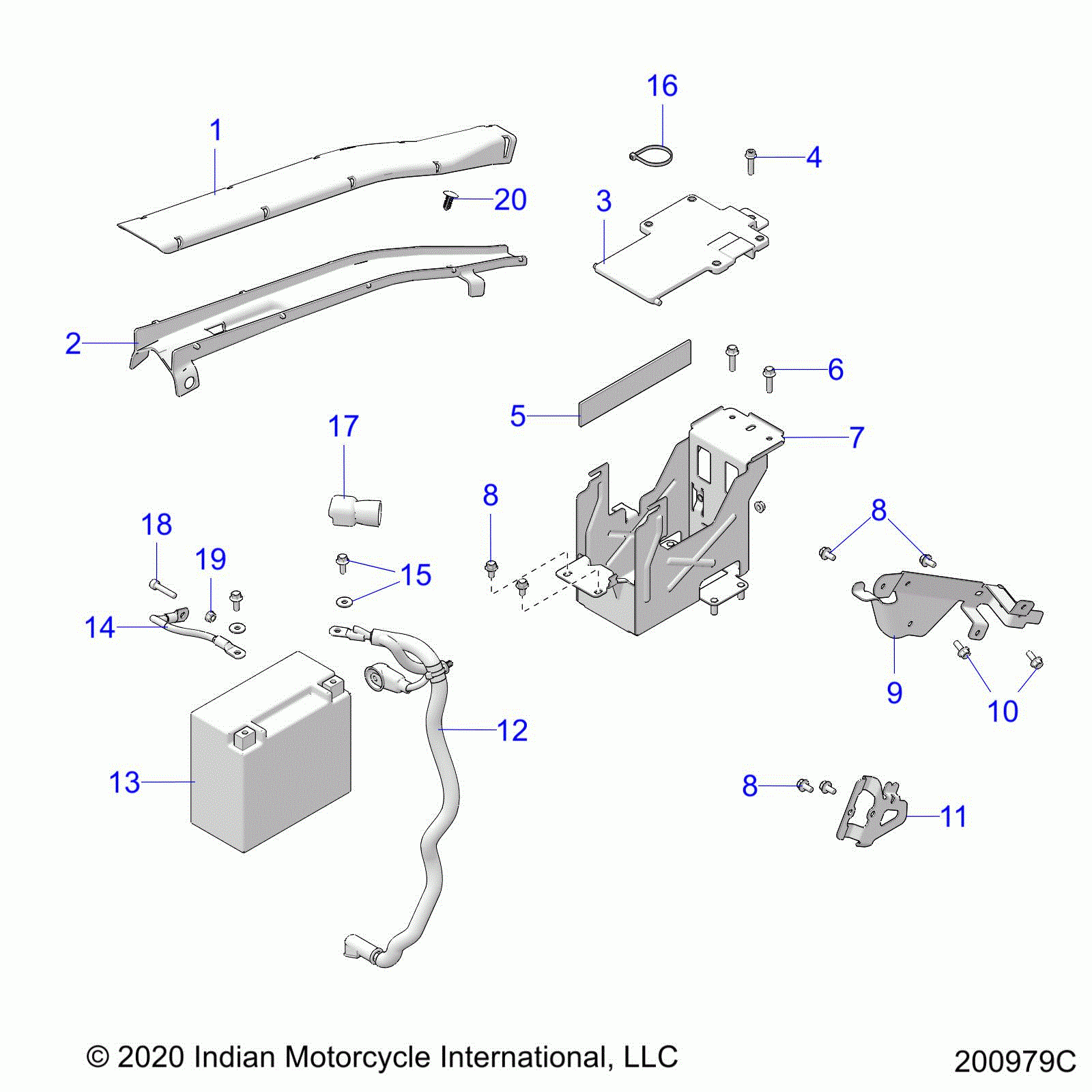 16
1
4
20
3
2
6
5
7
17
8
8
18
19
15
14
9
10
12
13
8
11

© 2020 Indian Motorcycle International, LLC
200979C