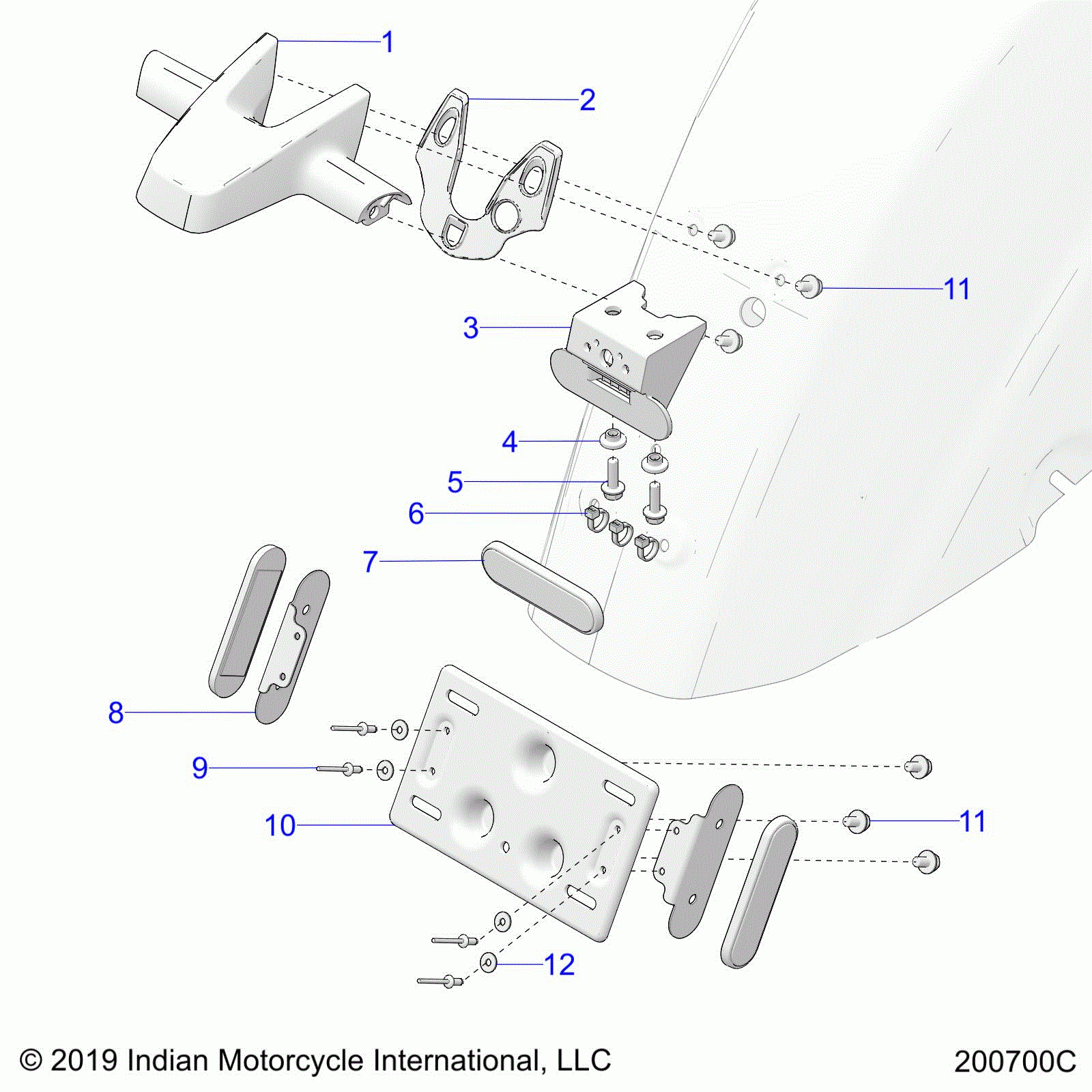 1
2
11
3
4
5
6
7
8
9
10
11
12

© 2019 Indian Motorcycle International, LLC

200700C