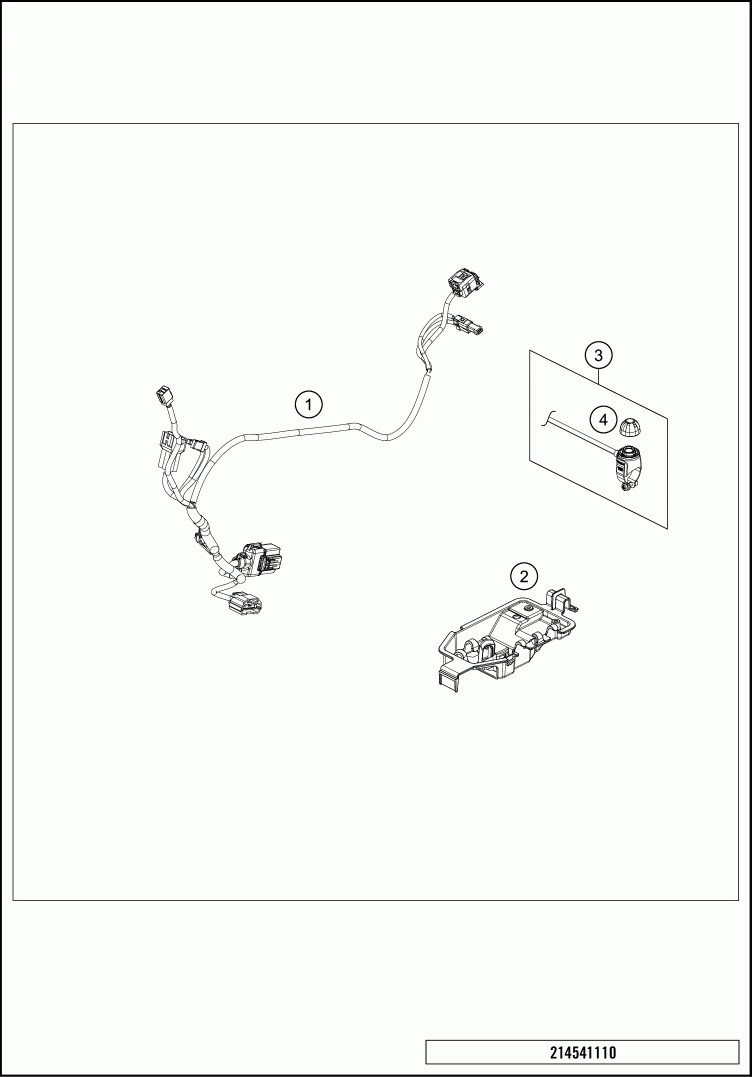 1

3

4

2

214541110