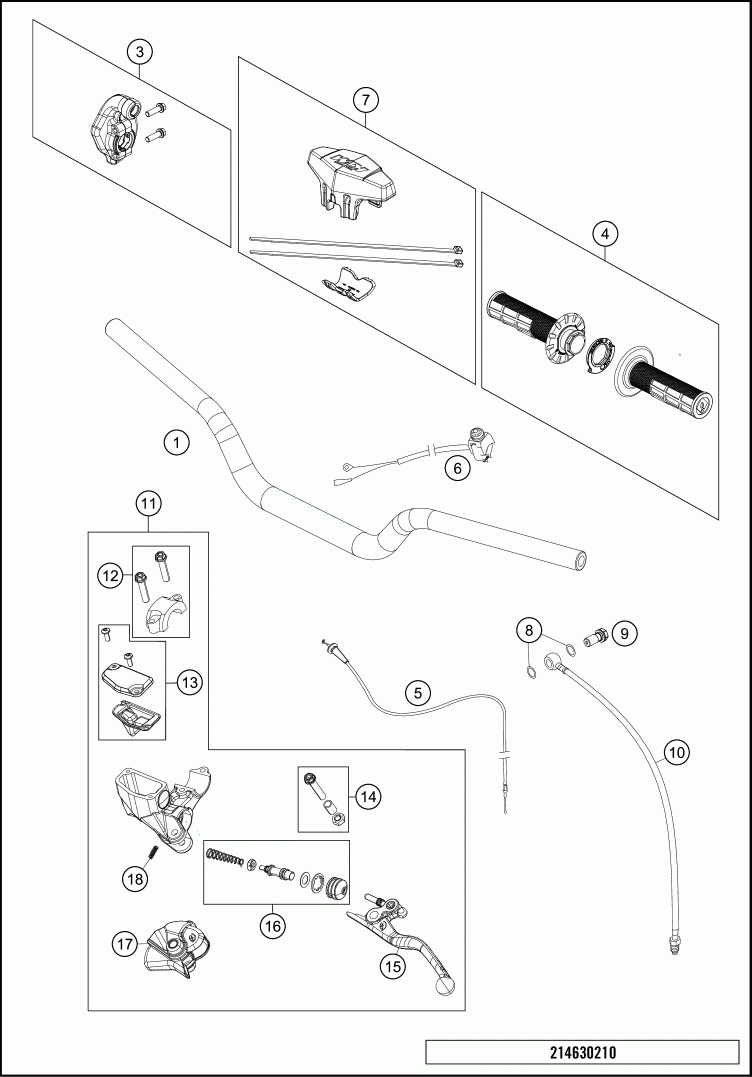 3
7
4
1
6
11
12
13
8
9
5
10
14
18
16
17
15
214630210