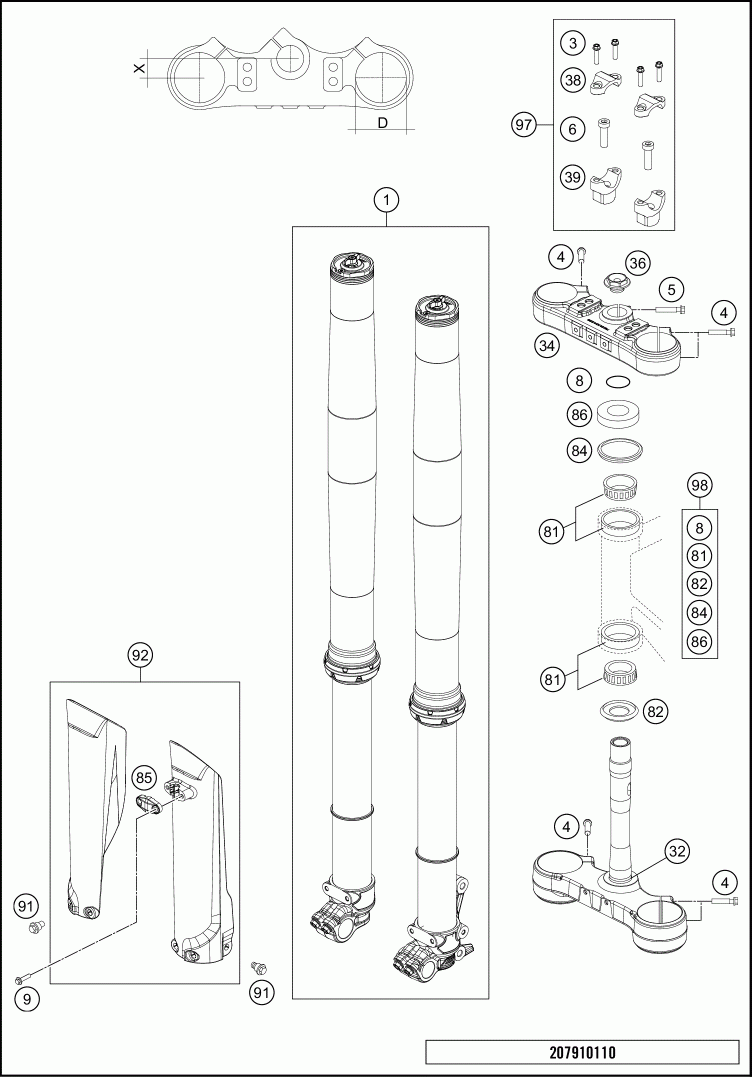 X
D
3
38
97
6
39
1
4
36
5
4
34
8
86
84
98
81
8
81
82
84
86
81
82
92
85
4
32
4
91
9
91
207910110