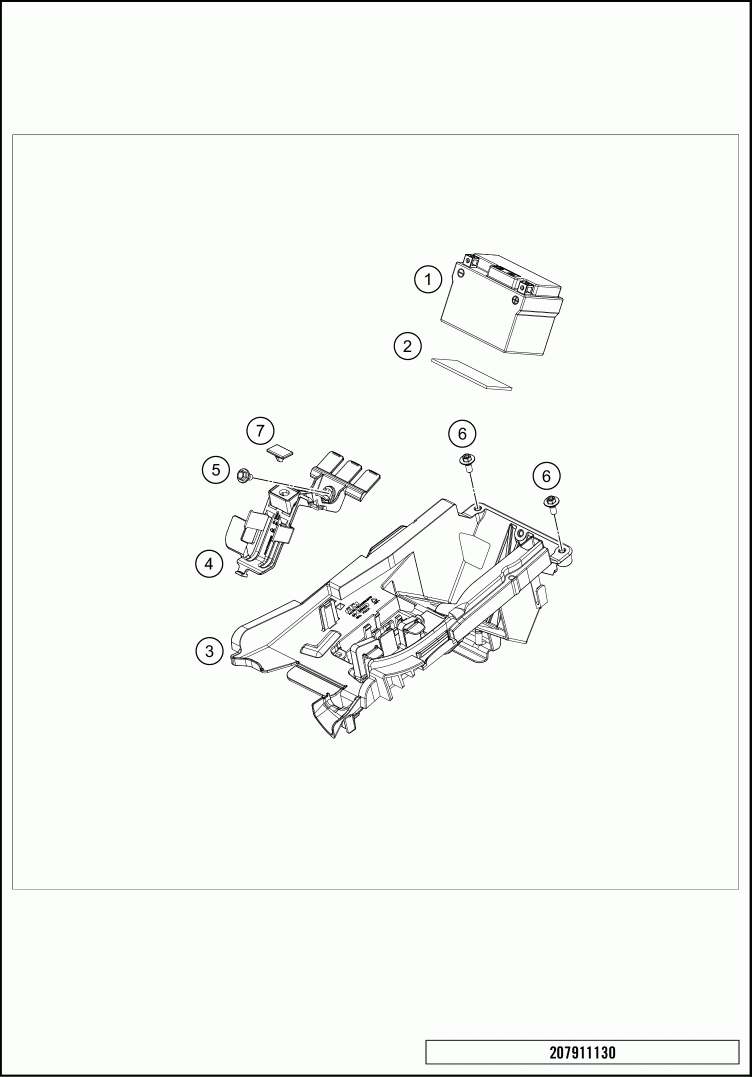 1
2
7
6
5
6
4
3

207911130