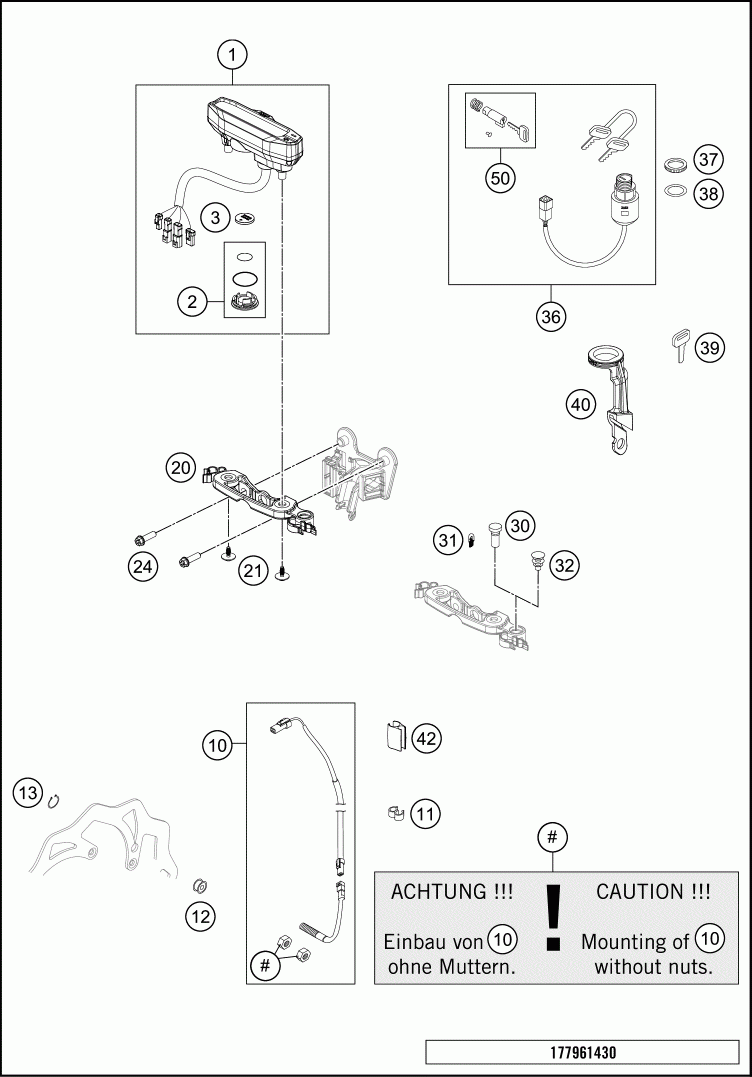 1
3
2
50
37
38
36
39
40
20
24
21
31
30
32
10
42
13
11
12
#
#

ACHTUNG !!!
Einbau von 10 ohne Muttern.

!

CAUTION !!!
Mounting of 10 without nuts.

177961430