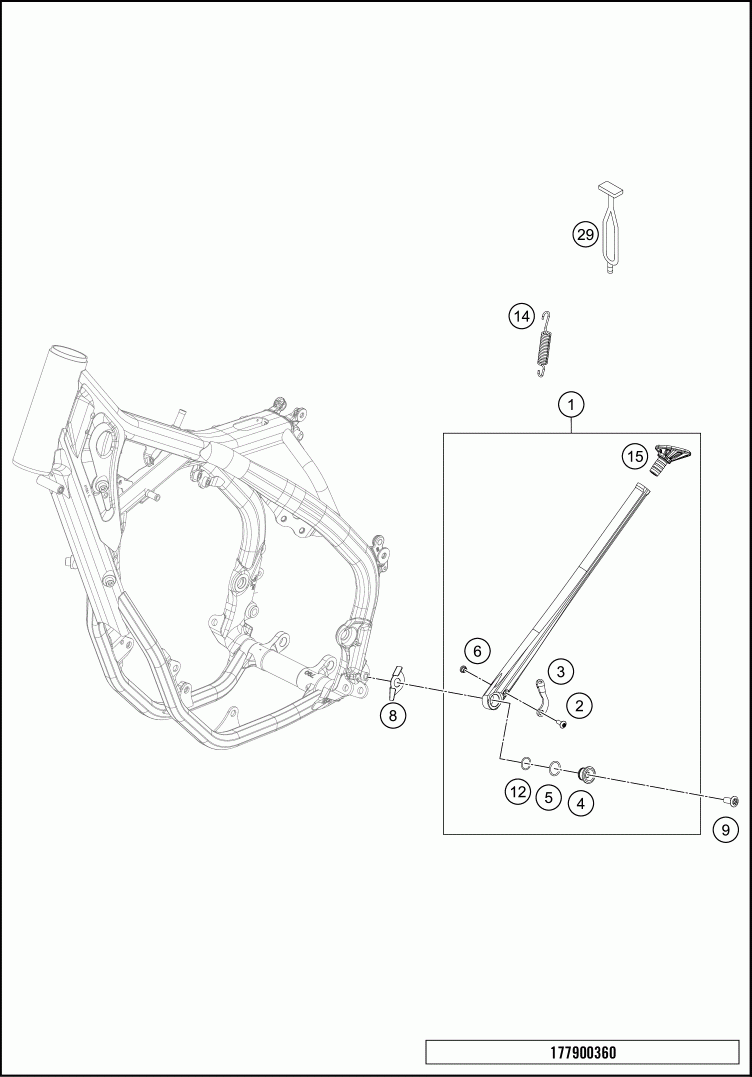 29

14

1

15

6

3

2

8

12

5

4

9

177900360