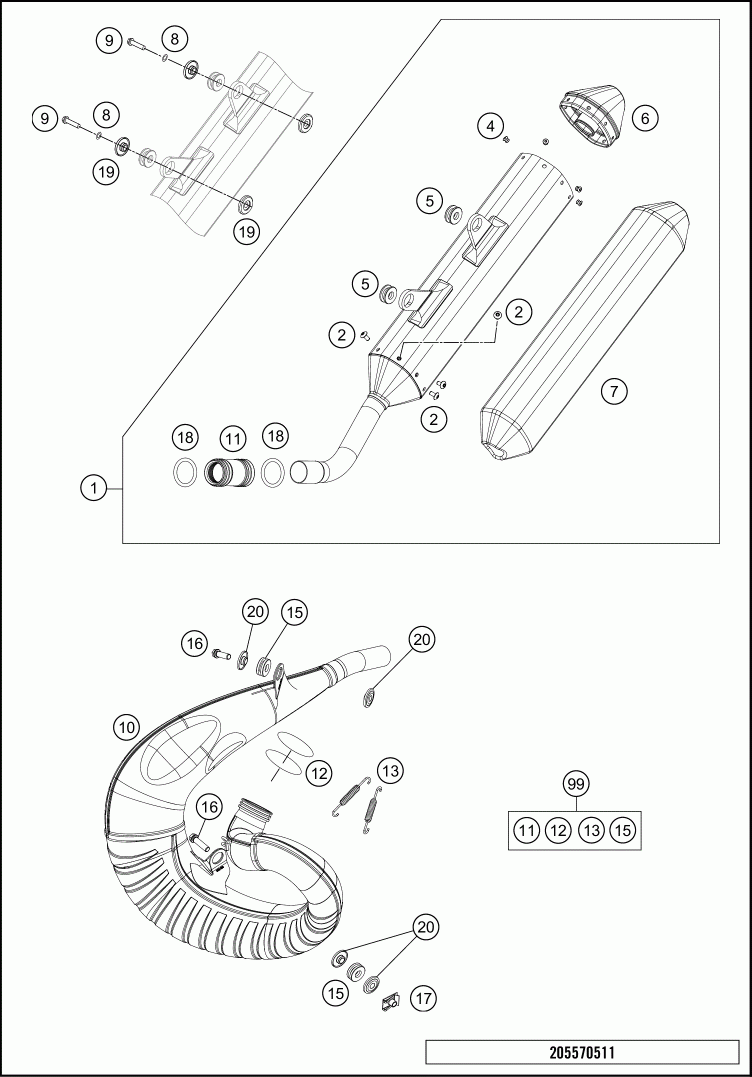 9
8
9
8
19
19
4
6
5
5
2
2
2
7
18
11
18
1
20
15
16
20
10
12
13
16
99
11
12
13
15
20
15
17
205570511