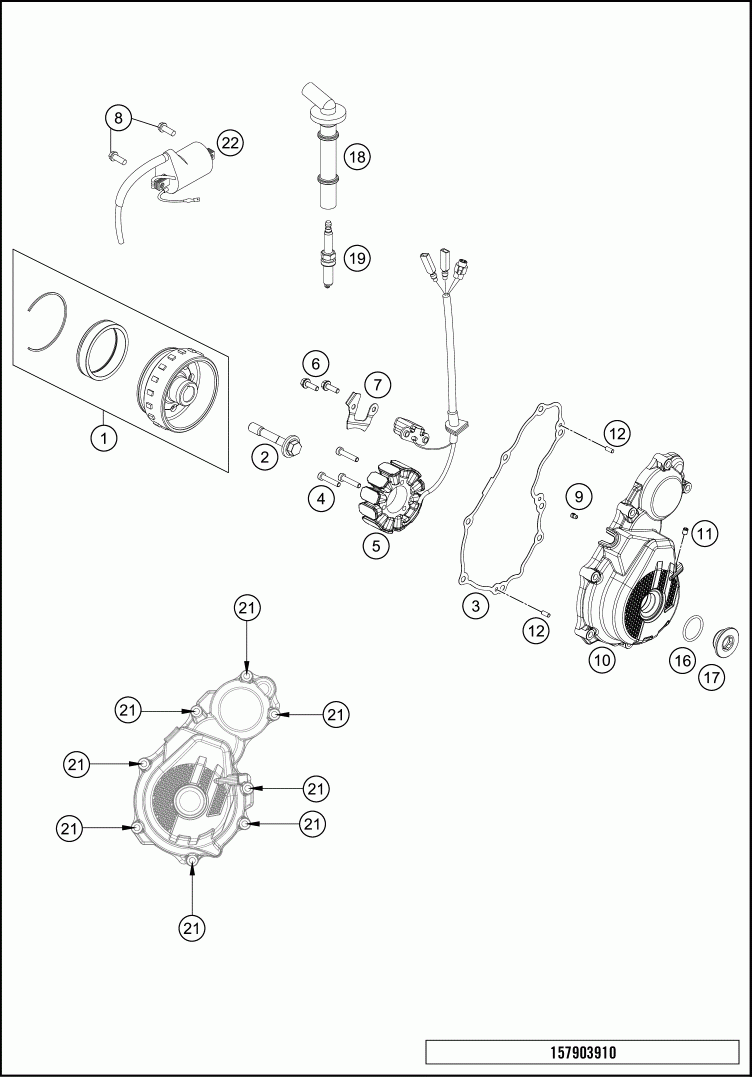 8
22
18
19
6
7
1
2
4
5
12
9
11
3
12
10
16
17
21
21
21
21
21
21
21
21
157903910